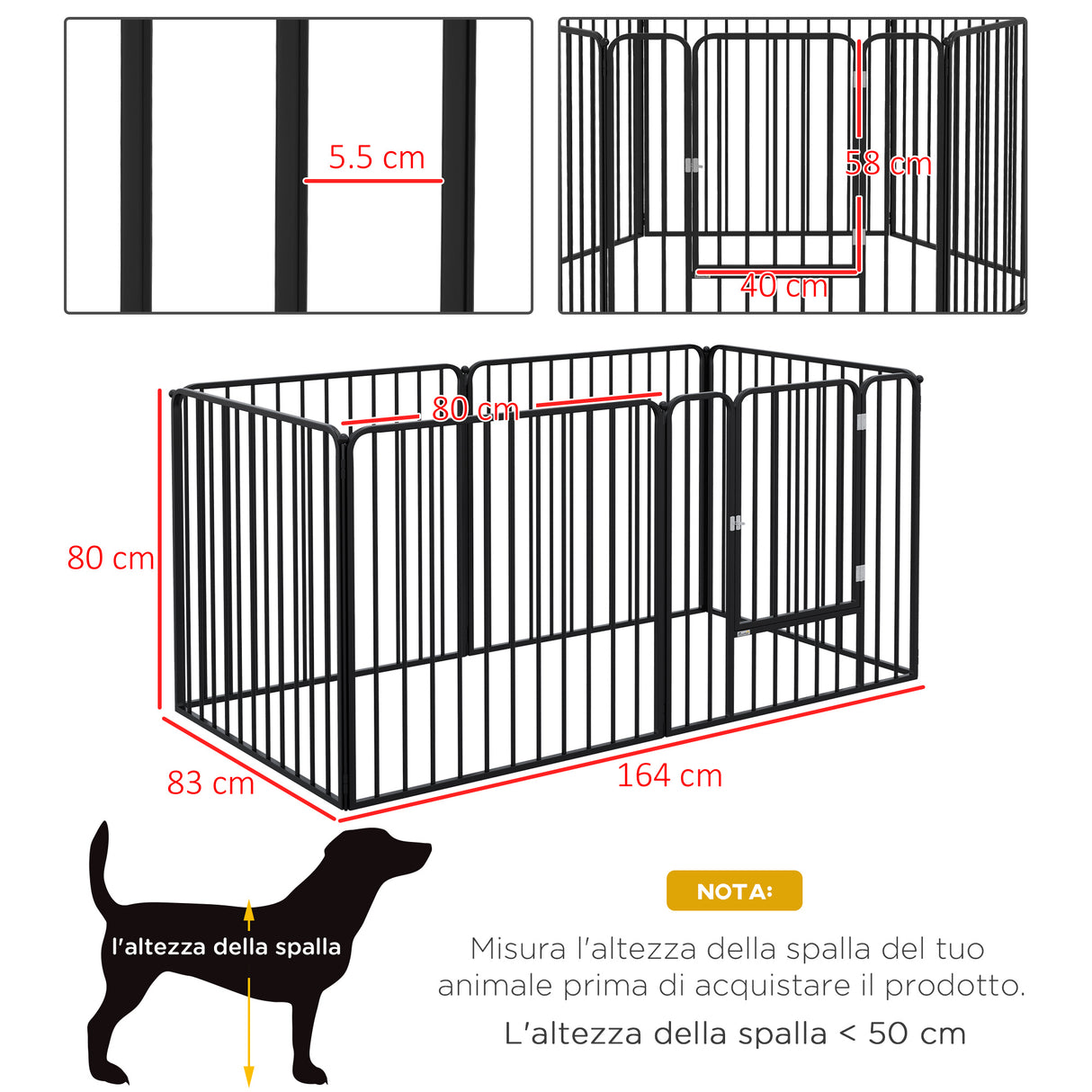 5.5 cm

58 cm

40 cm

80 cm

80 cm

83 cm

164 cm

l'altezza della spalla

NOTA:

Misura l'altezza della spalla del tuo animale prima di acquistare il prodotto.

L'altezza della spalla < 50 cm