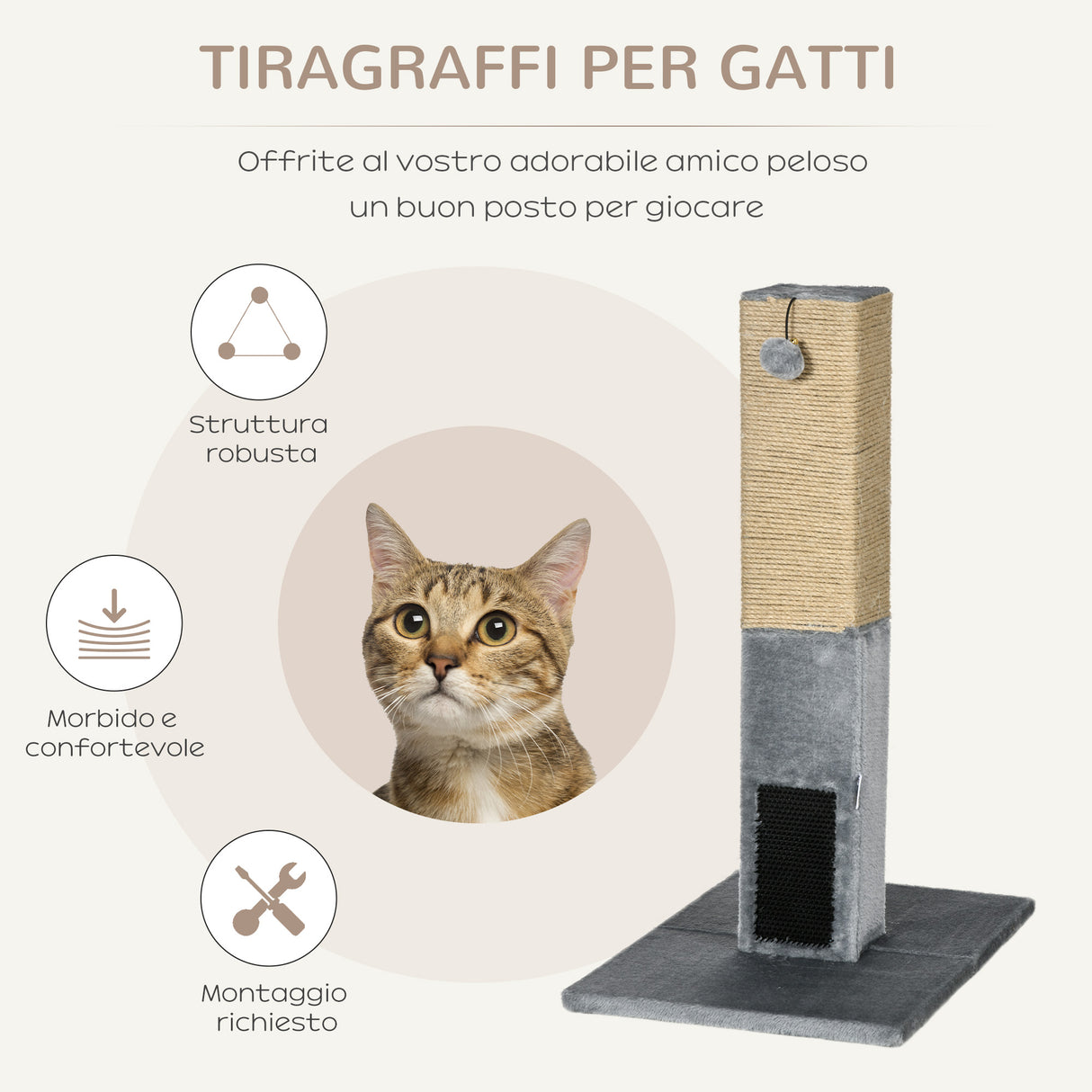 TIRAGRAFFI PER GATTI

Offrite al vostro adorabile amico peloso un buon posto per giocare

Struttura robusta

Morbido e confortevole

Montaggio richiesto