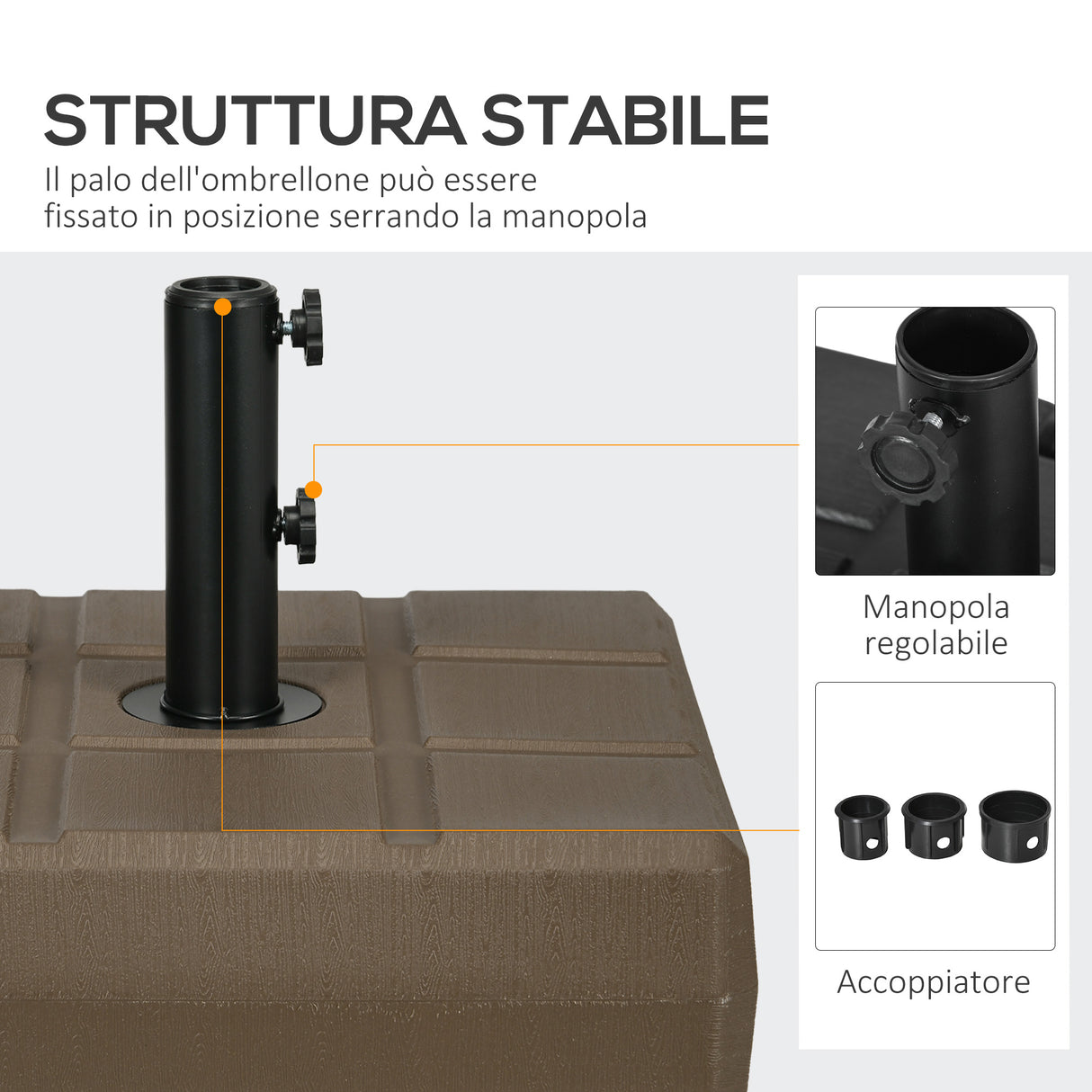 STRUTTURA STABILE
Il palo dell'ombrellone può essere fissato in posizione serrando la manopola

Manopola regolabile

Accoppiatore