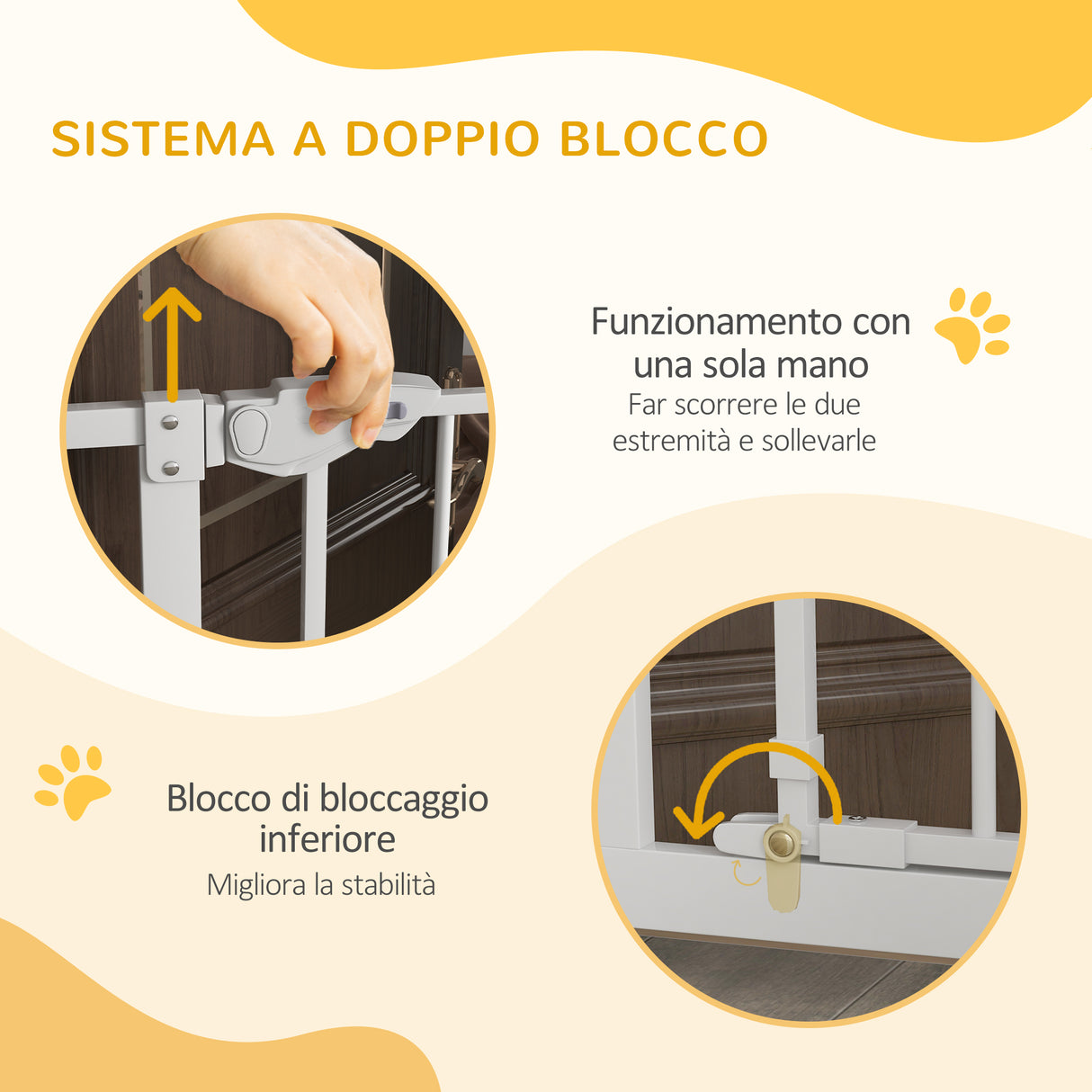 SISTEMA A DOPPIO BLOCCO

Funzionamento con una sola mano
Far scorrere le due estremità e sollevarle

Blocco di bloccaggio inferiore
Migliora la stabilità