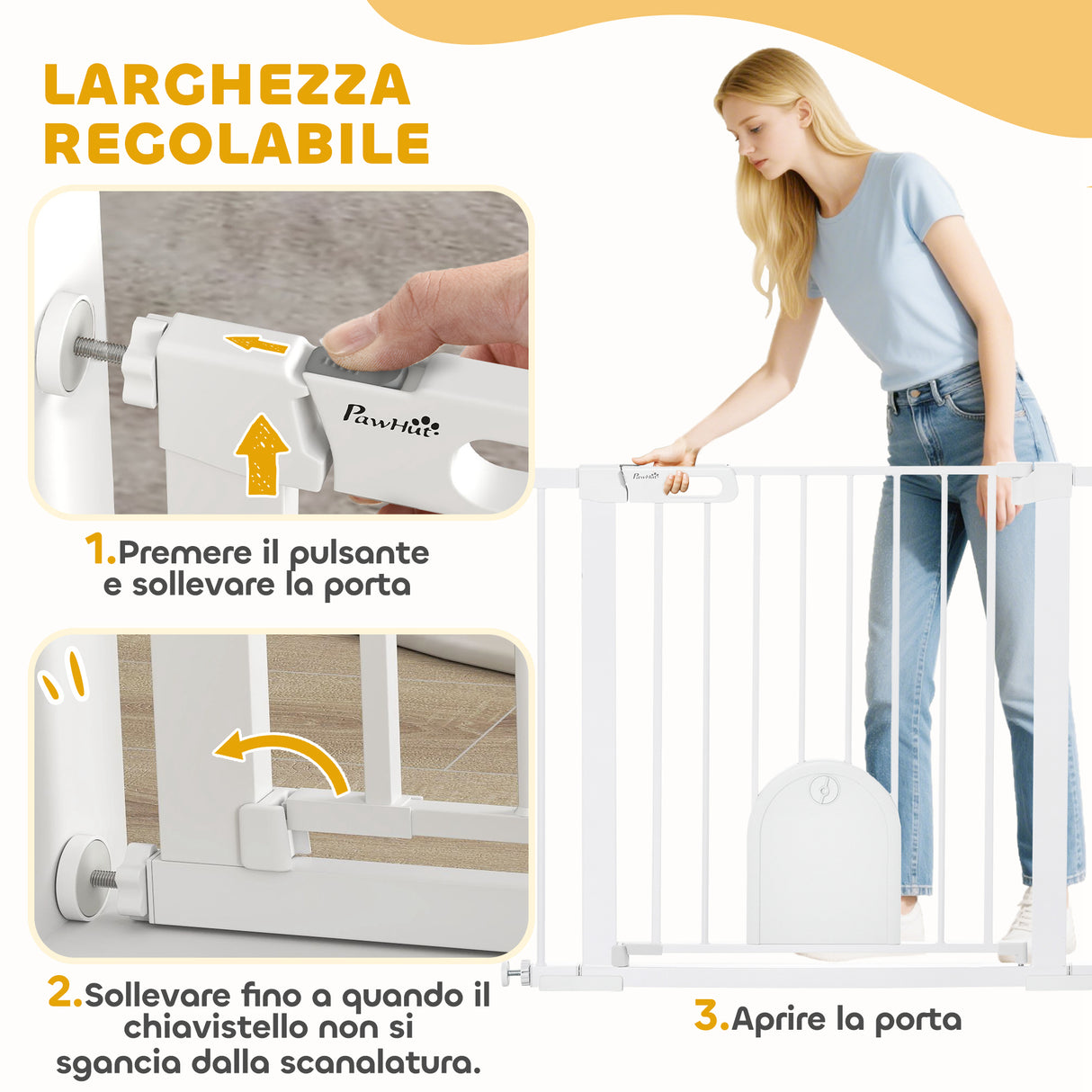 LARGHEZZA REGOLABILE

PawHut

1.Premere il pulsante e sollevare la porta

2.Sollevare fino a quando il chiavistello non si sgancia dalla scanalatura.

PawHut

3.Aprire la porta