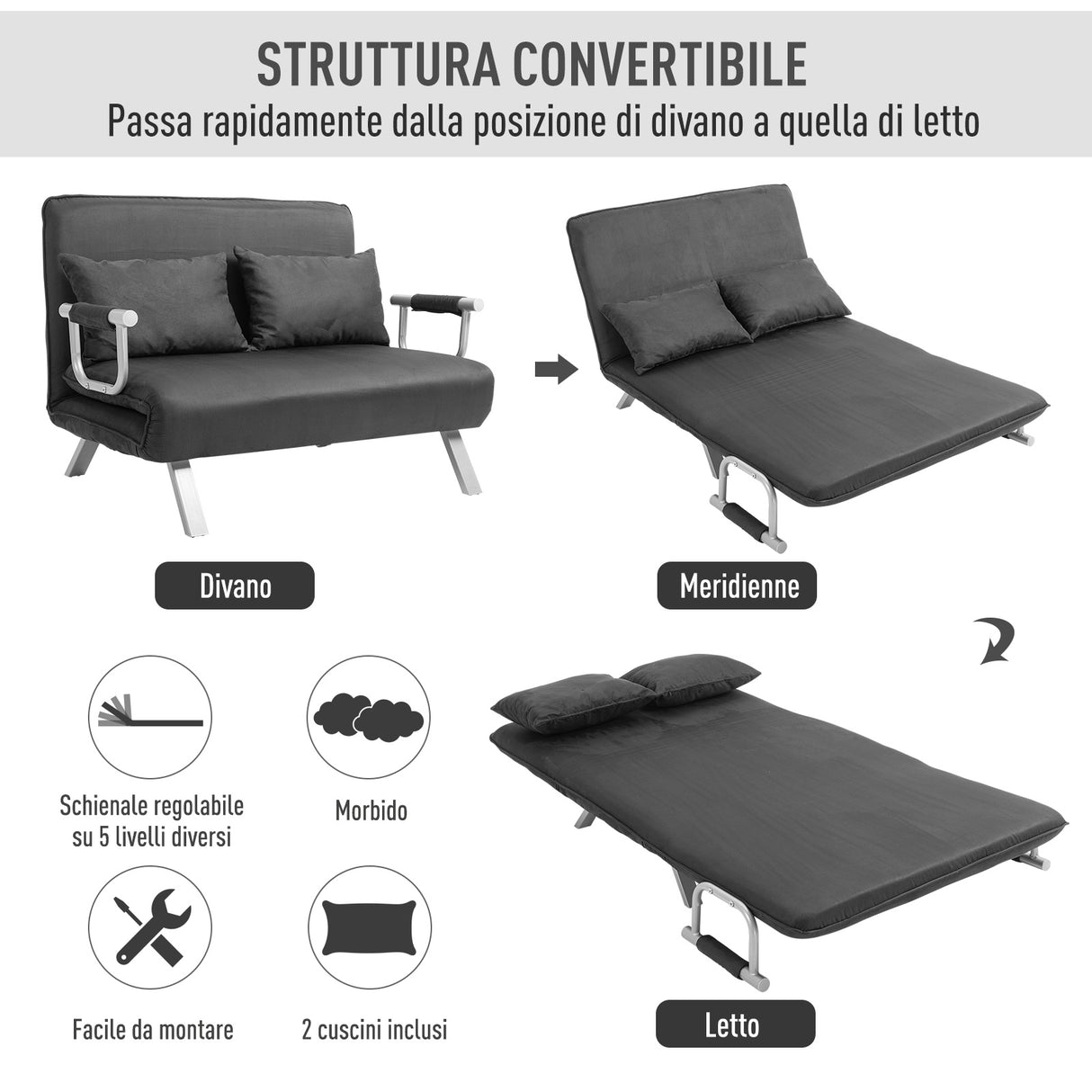 STRUTTURA CONVERTIBILE
Passa rapidamente dalla posizione di divano a quella di letto

Divano

Meridienne

Schienale regolabile su 5 livelli diversi

Morbido

Facile da montare

2 cuscini inclusi

Letto