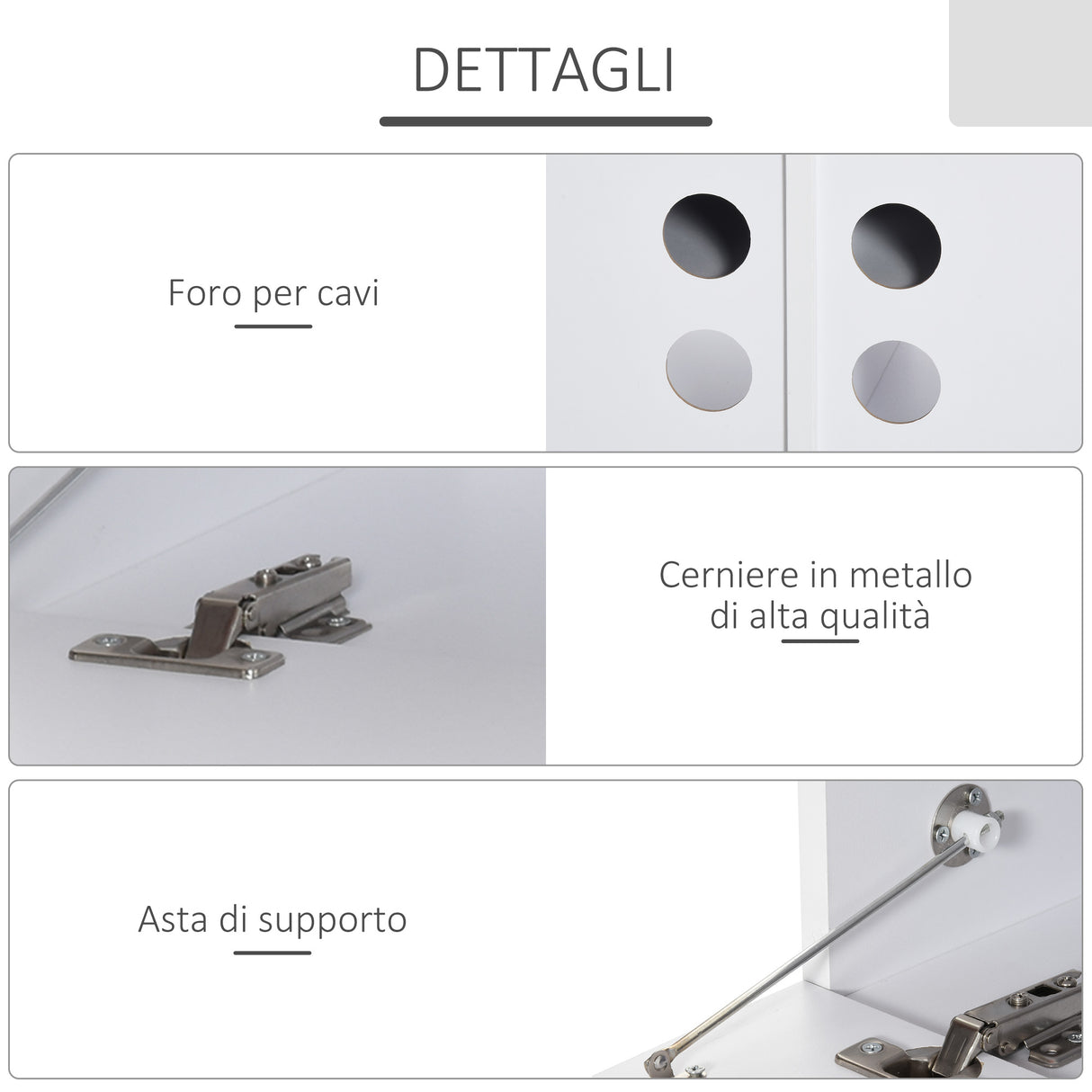 DETTAGLI

Foro per cavi

Cerniere in metallo di alta qualità

Asta di supporto