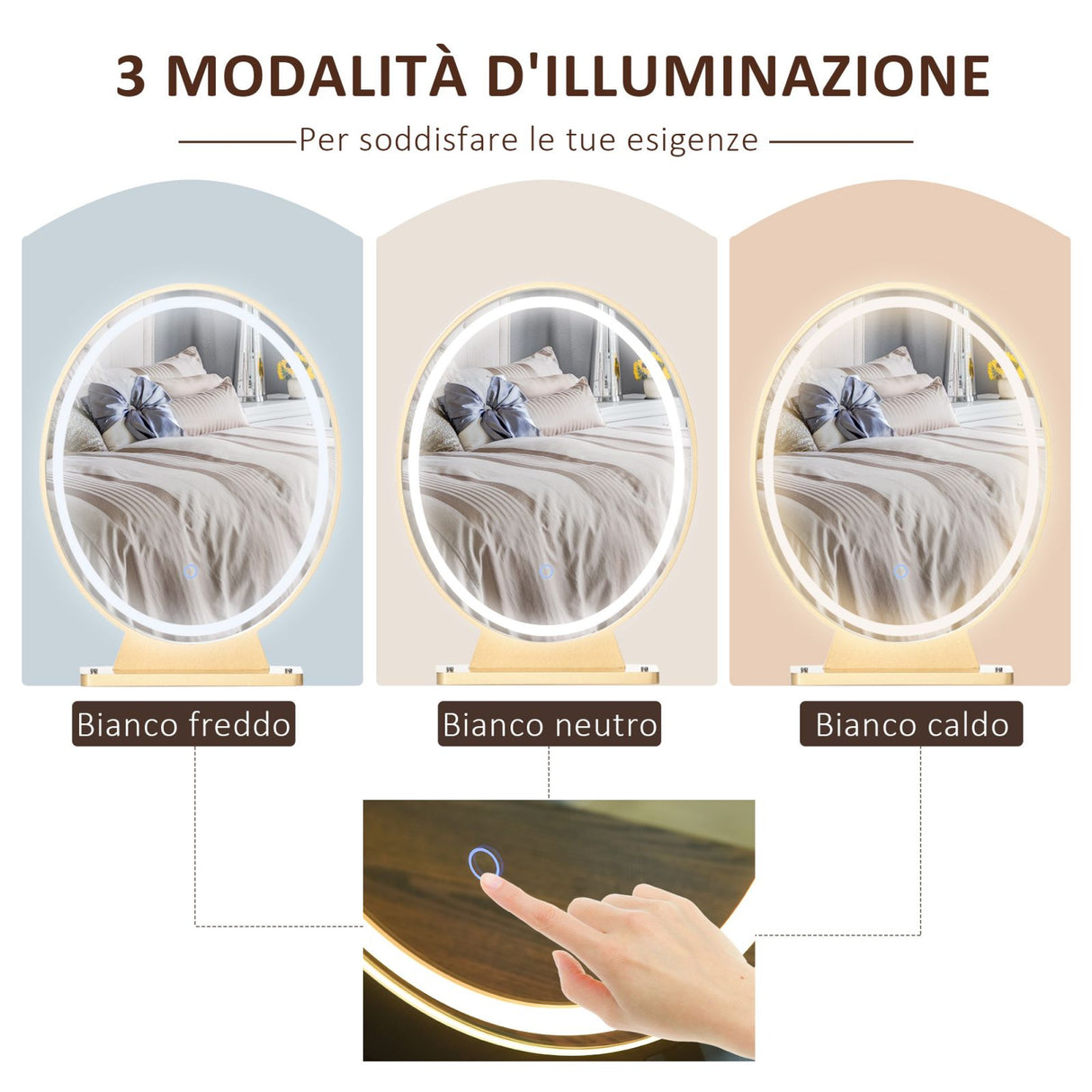 3 MODALITÀ D'ILLUMINAZIONE

Per soddisfare le tue esigenze

Bianco freddo

Bianco neutro

Bianco caldo