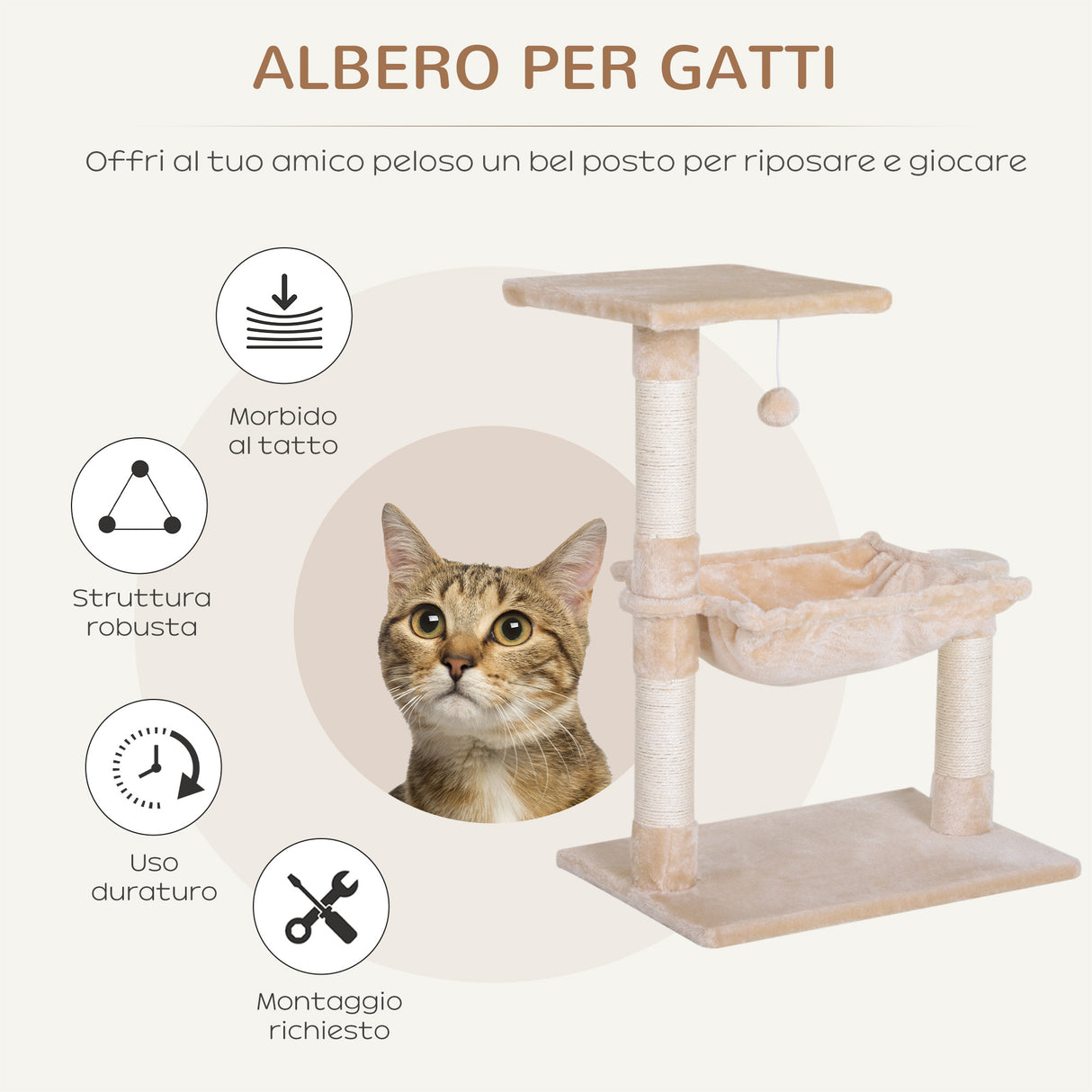 ALBERO PER GATTI

Offri al tuo amico peloso un bel posto per riposare e giocare

Morbido al tatto

Struttura robusta

Uso duraturo

Montaggio richiesto