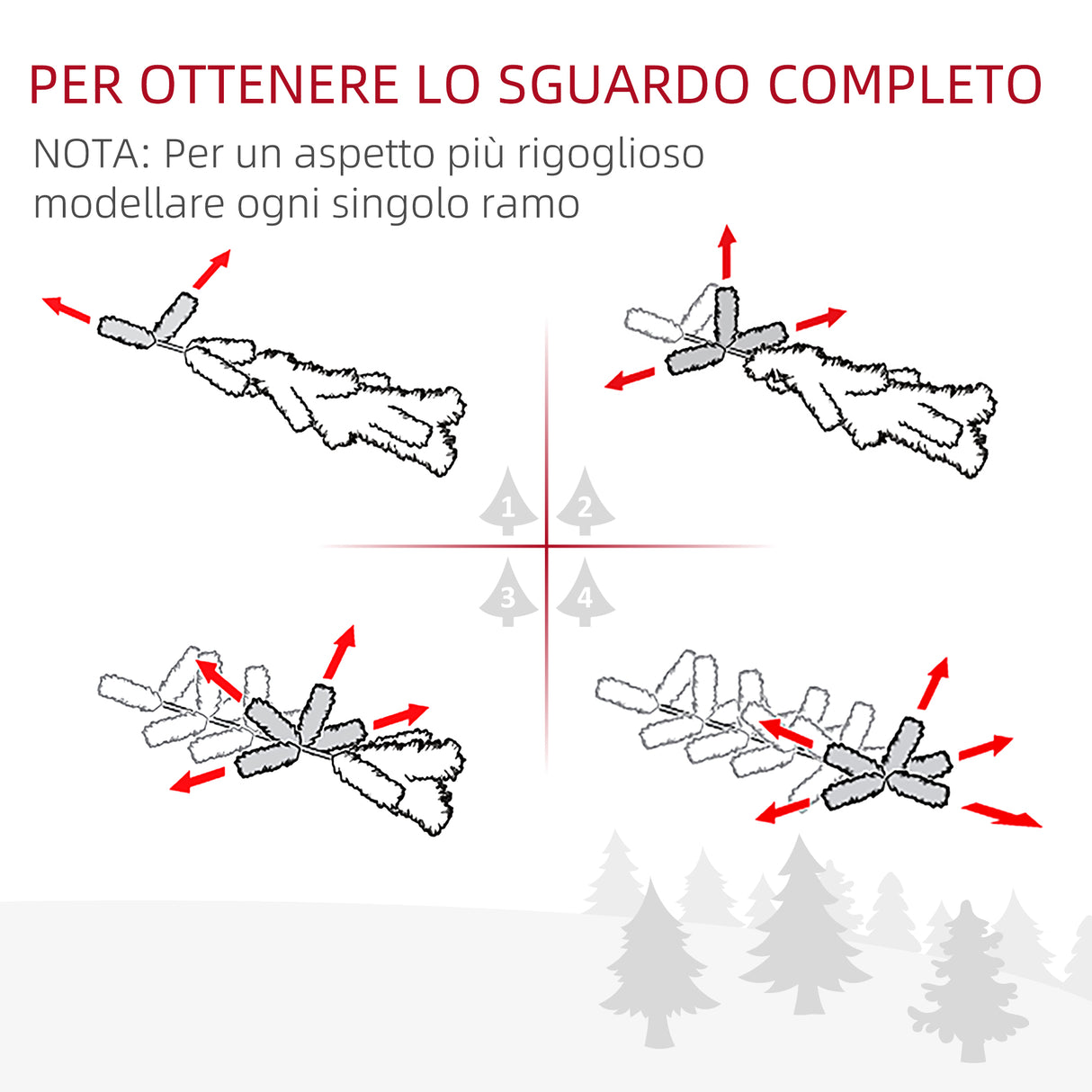 PER OTTENERE LO SGUARDO COMPLETO

NOTA: Per un aspetto più rigoglioso modellare ogni singolo ramo

1
2
3
4