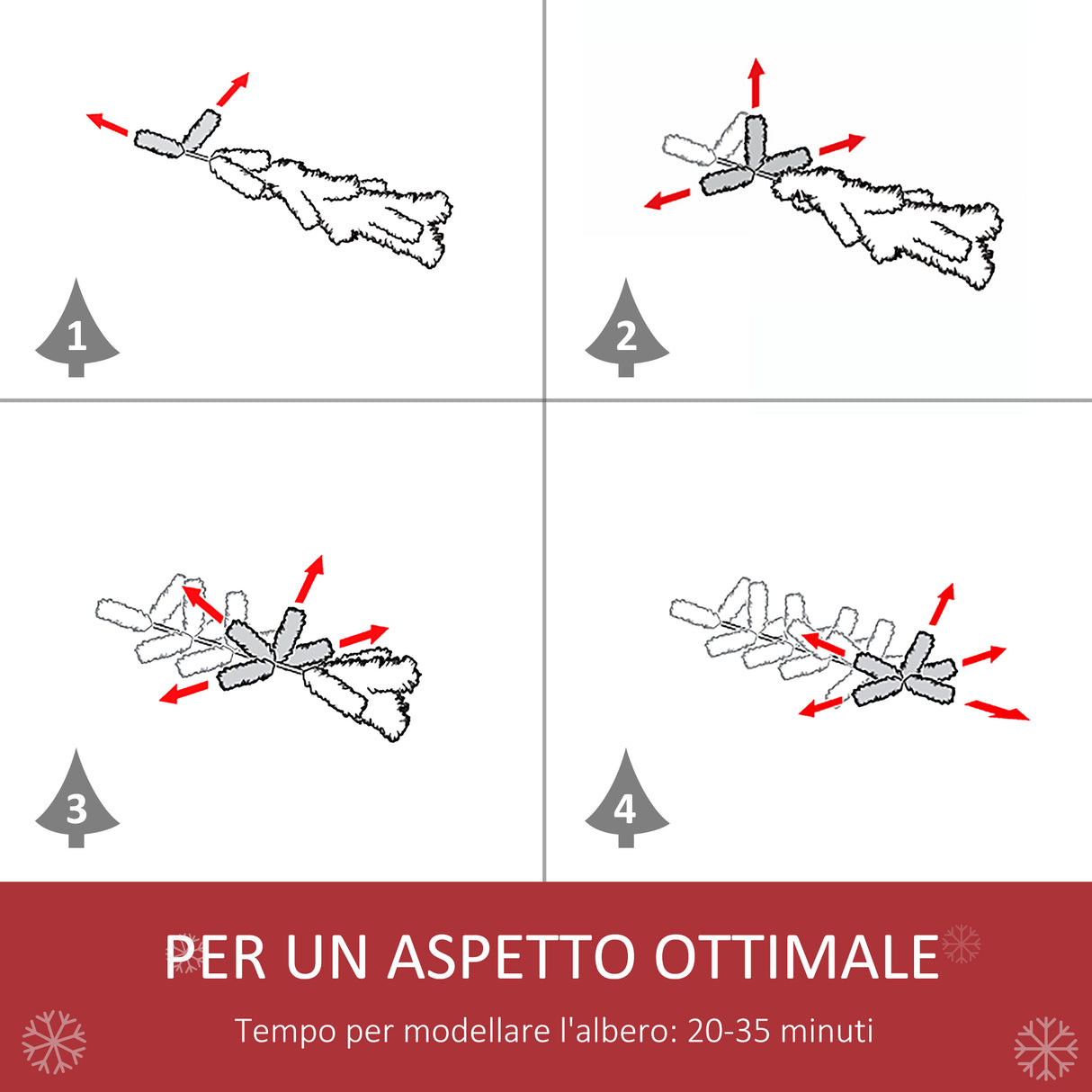 1

2

3

4

PER UN ASPETTO OTTIMALE

Tempo per modellare l'albero: 20-35 minuti