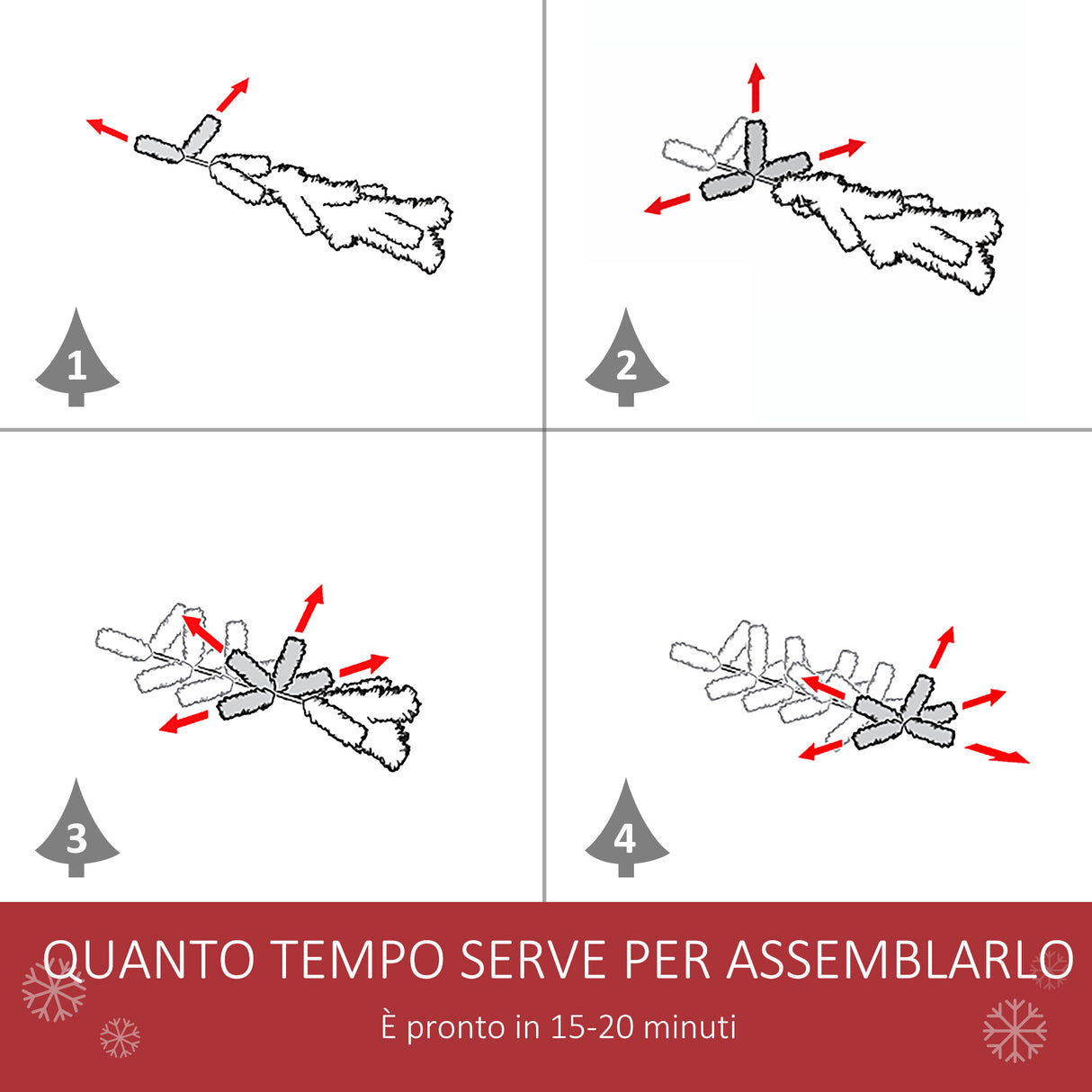 1

2

3

4

QUANTO TEMPO SERVE PER ASSEMBLARLO

È pronto in 15-20 minuti