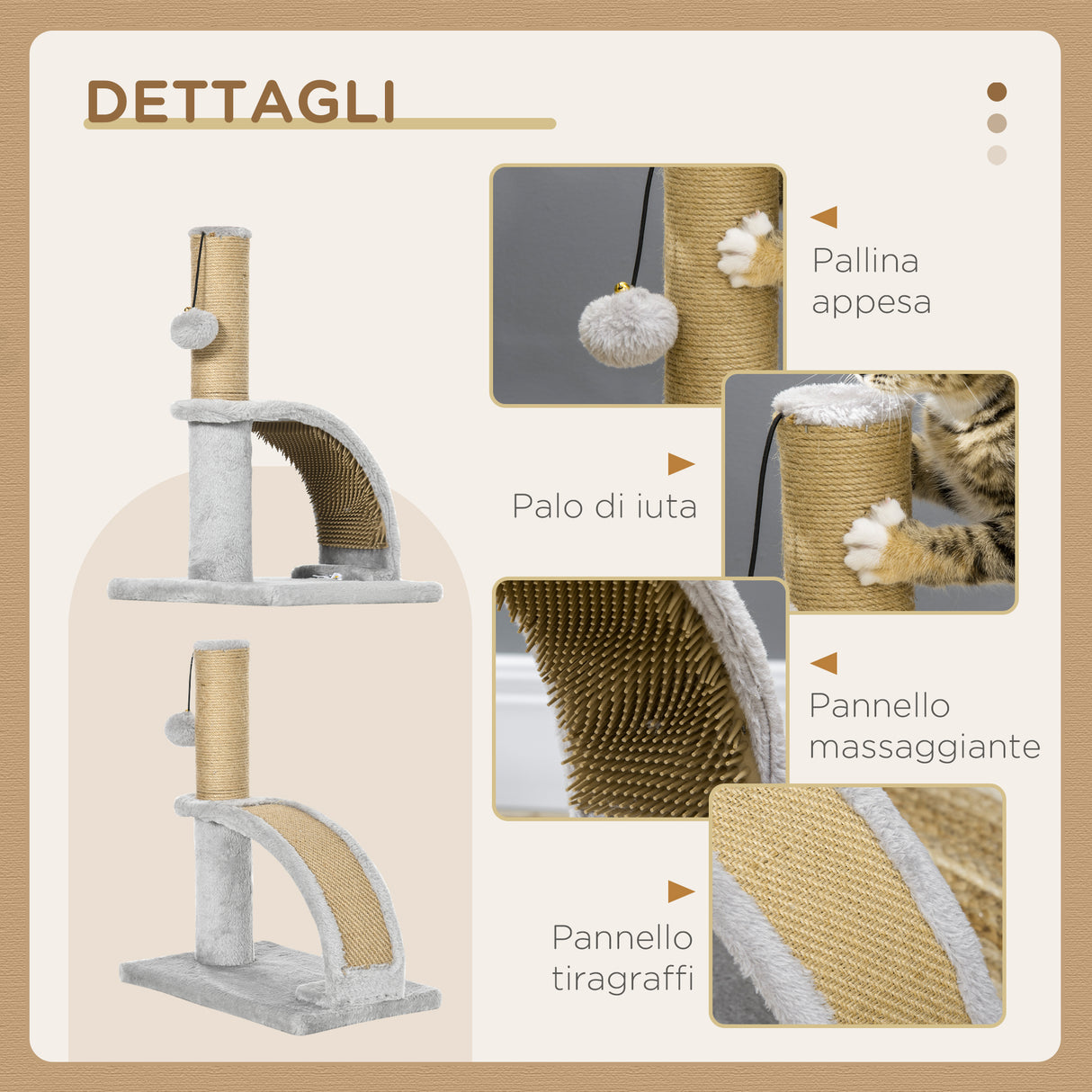 DETTAGLI

Pallina appesa

Palo di iuta

Pannello massaggiante

Pannello tiragraffi