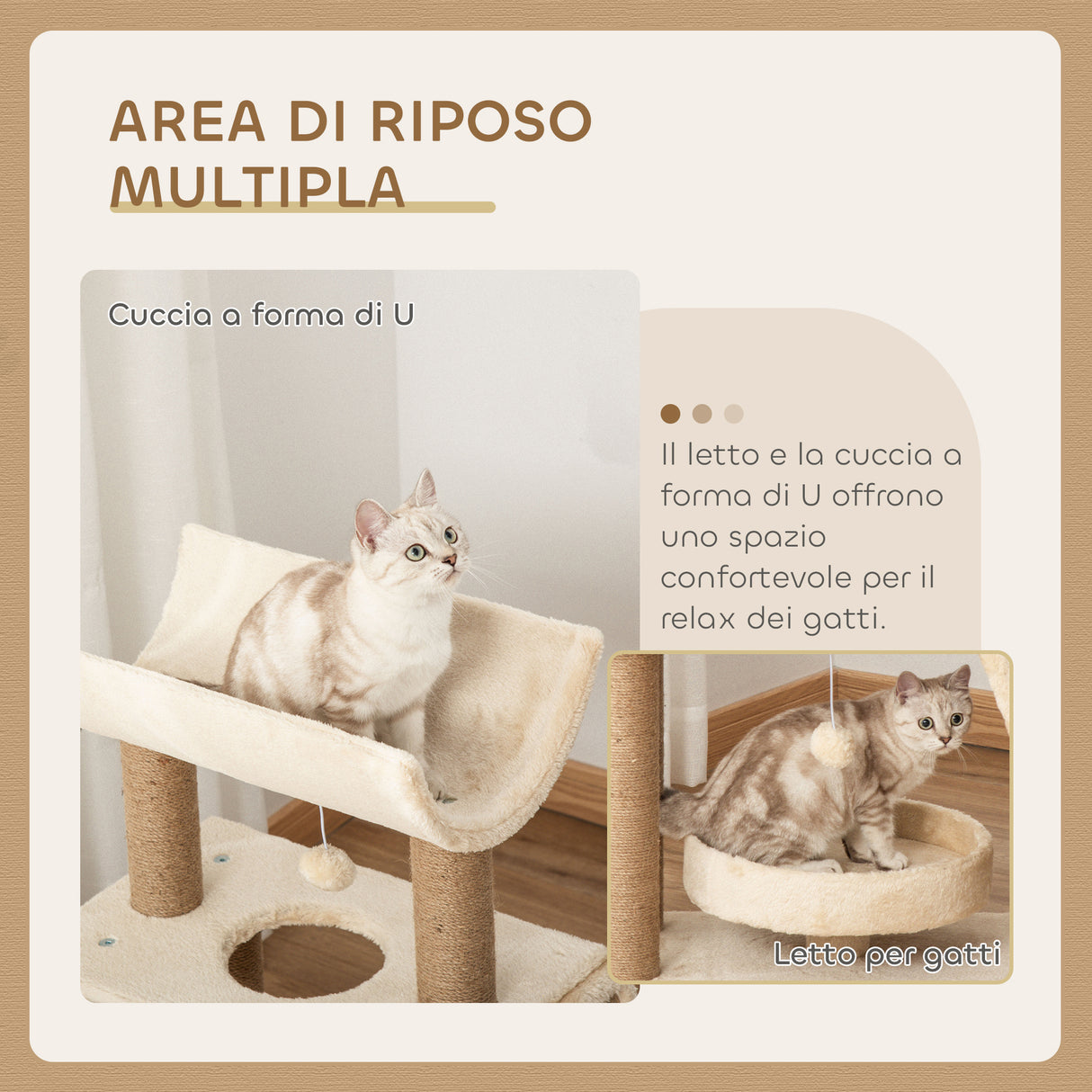 AREA DI RIPOSO MULTIPLA

Cuccia a forma di U

Il letto e la cuccia a forma di U offrono uno spazio confortevole per il relax dei gatti.

Letto per gatti