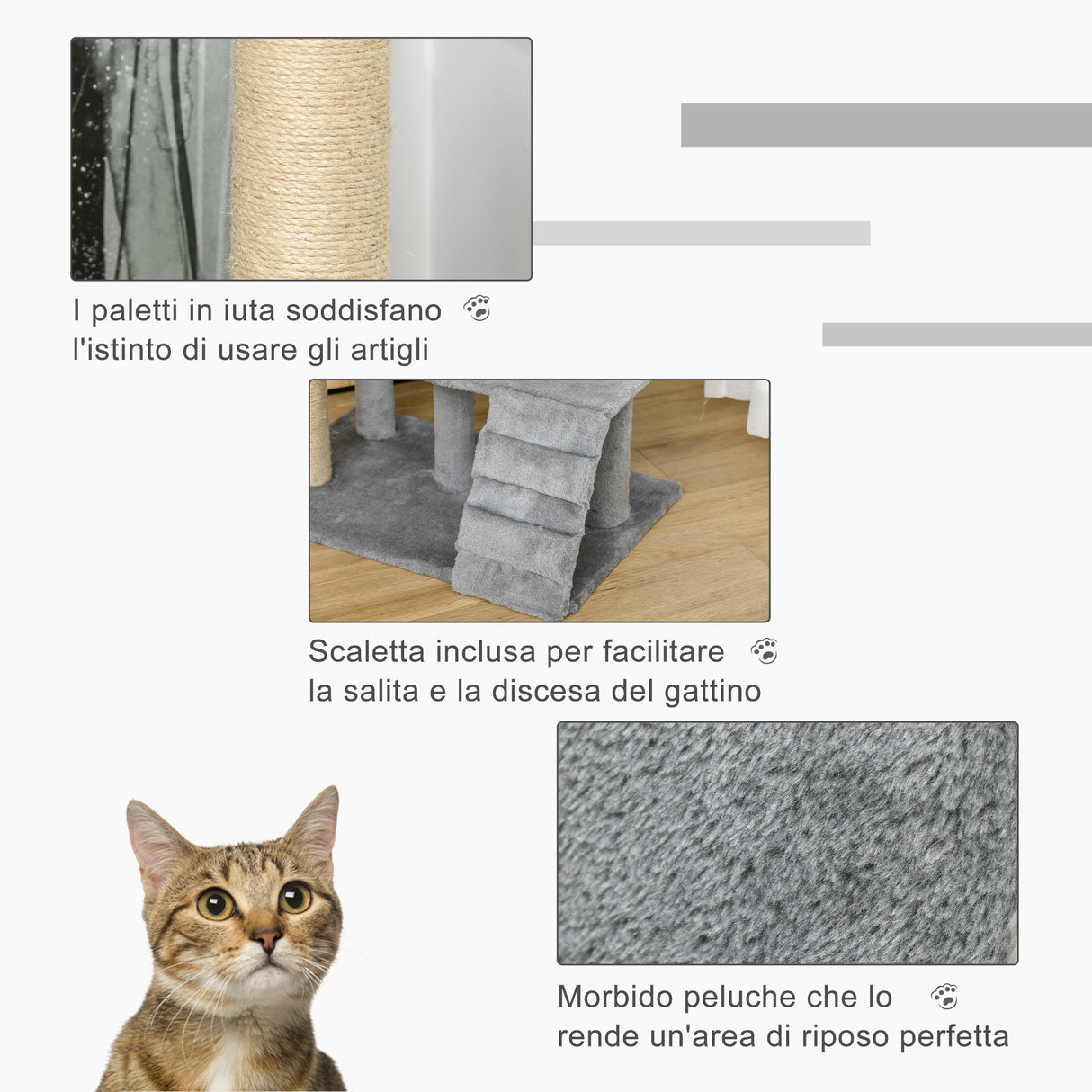 I paletti in iuta soddisfano l'istinto di usare gli artigli

Scaletta inclusa per facilitare la salita e la discesa del gattino

Morbido peluche che lo rende un'area di riposo perfetta