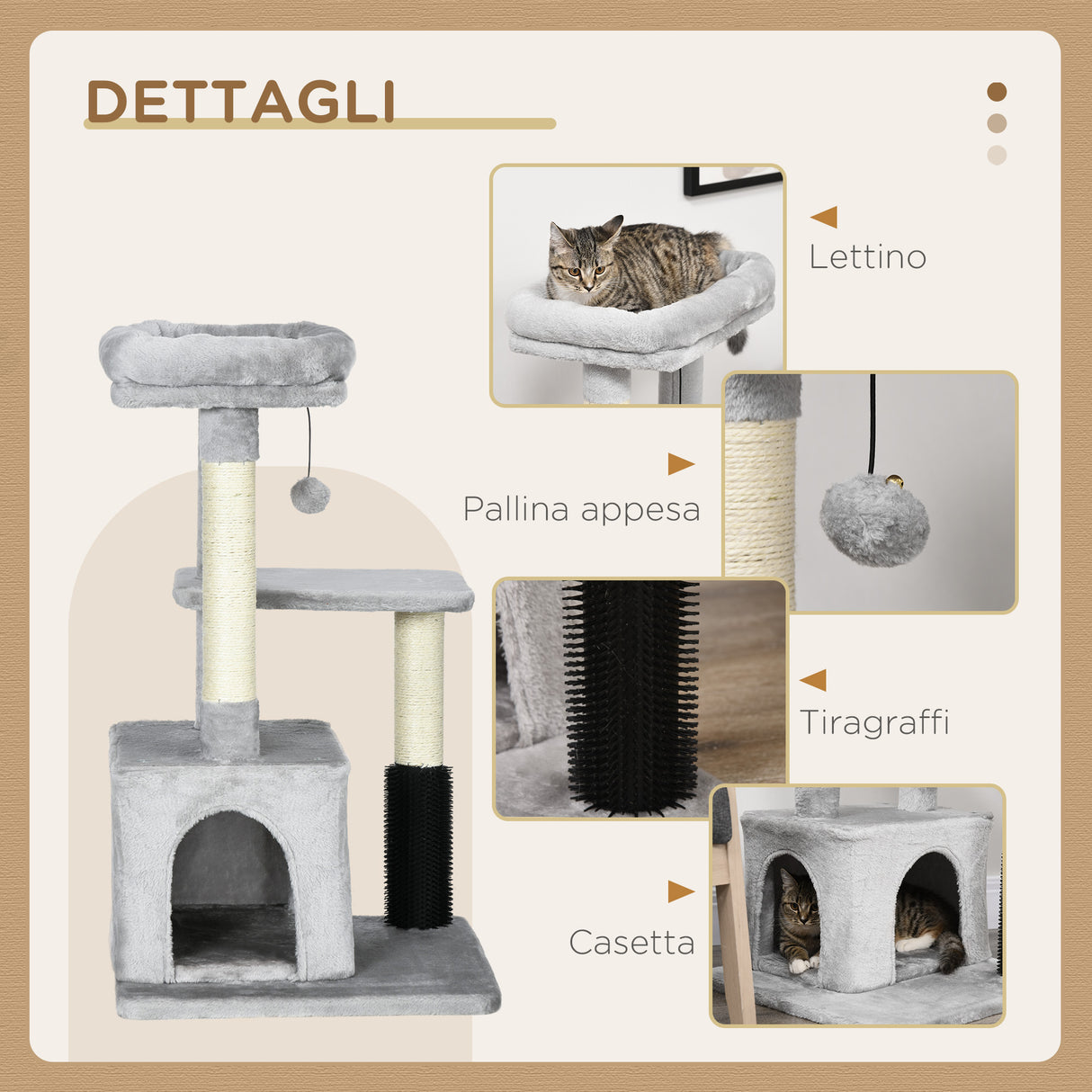 DETTAGLI

Lettino

Pallina appesa

Tiragraffi

Casetta