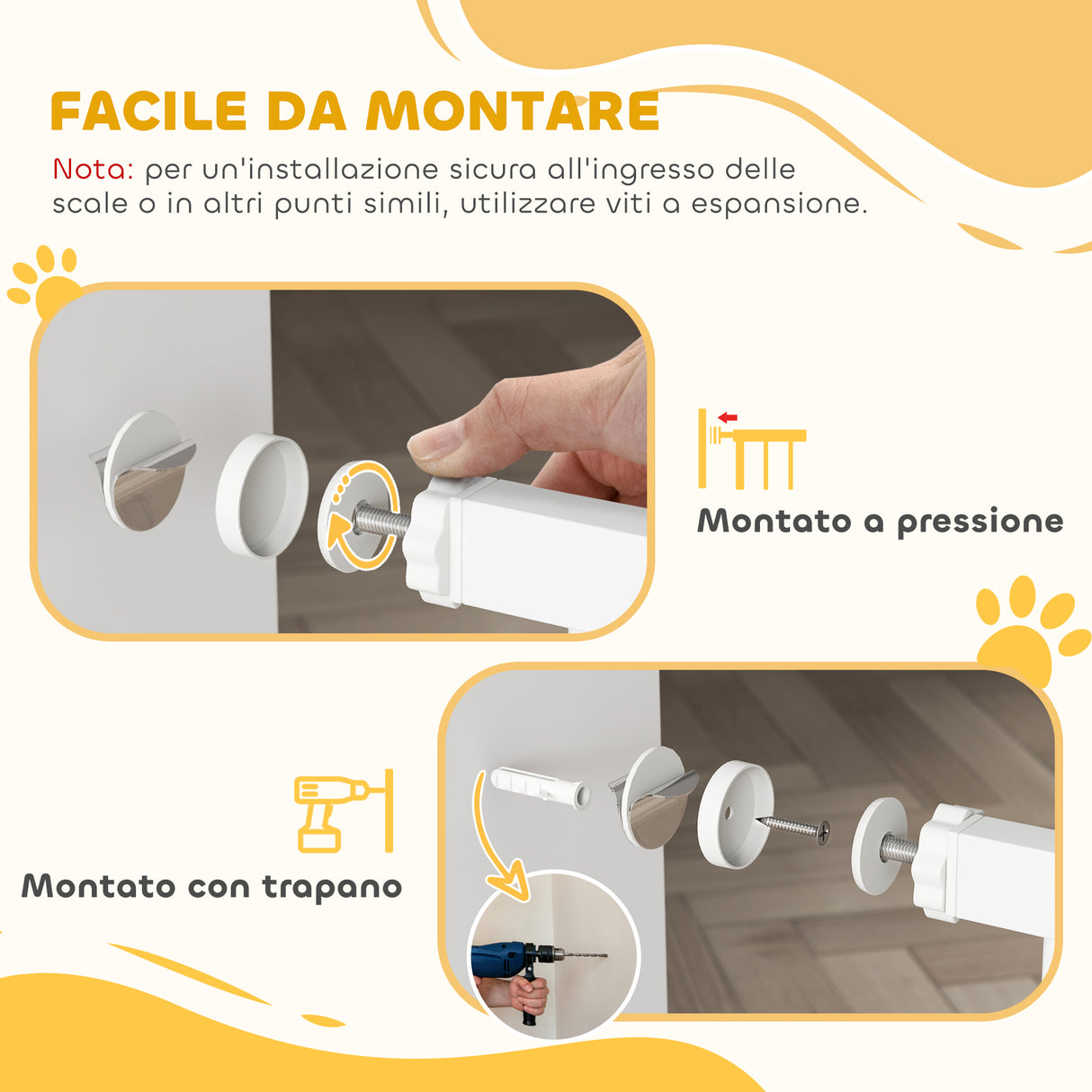 FACILE DA MONTARE

Nota: per un'installazione sicura all'ingresso delle scale o in altri punti simili, utilizzare viti a espansione.

Montato a pressione

Montato con trapano