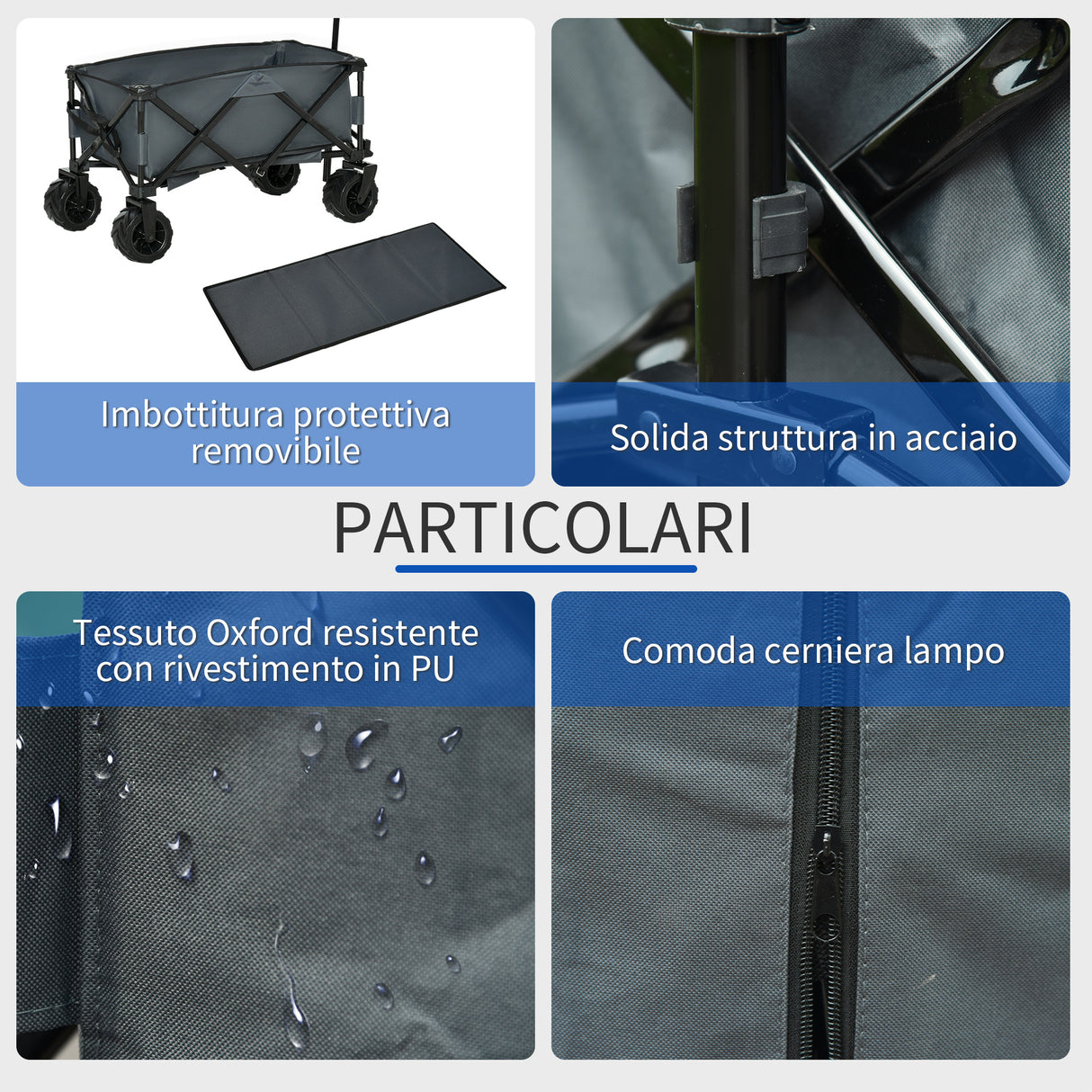 Imbottitura protettiva removibile

Solida struttura in acciaio

PARTICOLARI

Tessuto Oxford resistente con rivestimento in PU

Comoda cerniera lampo