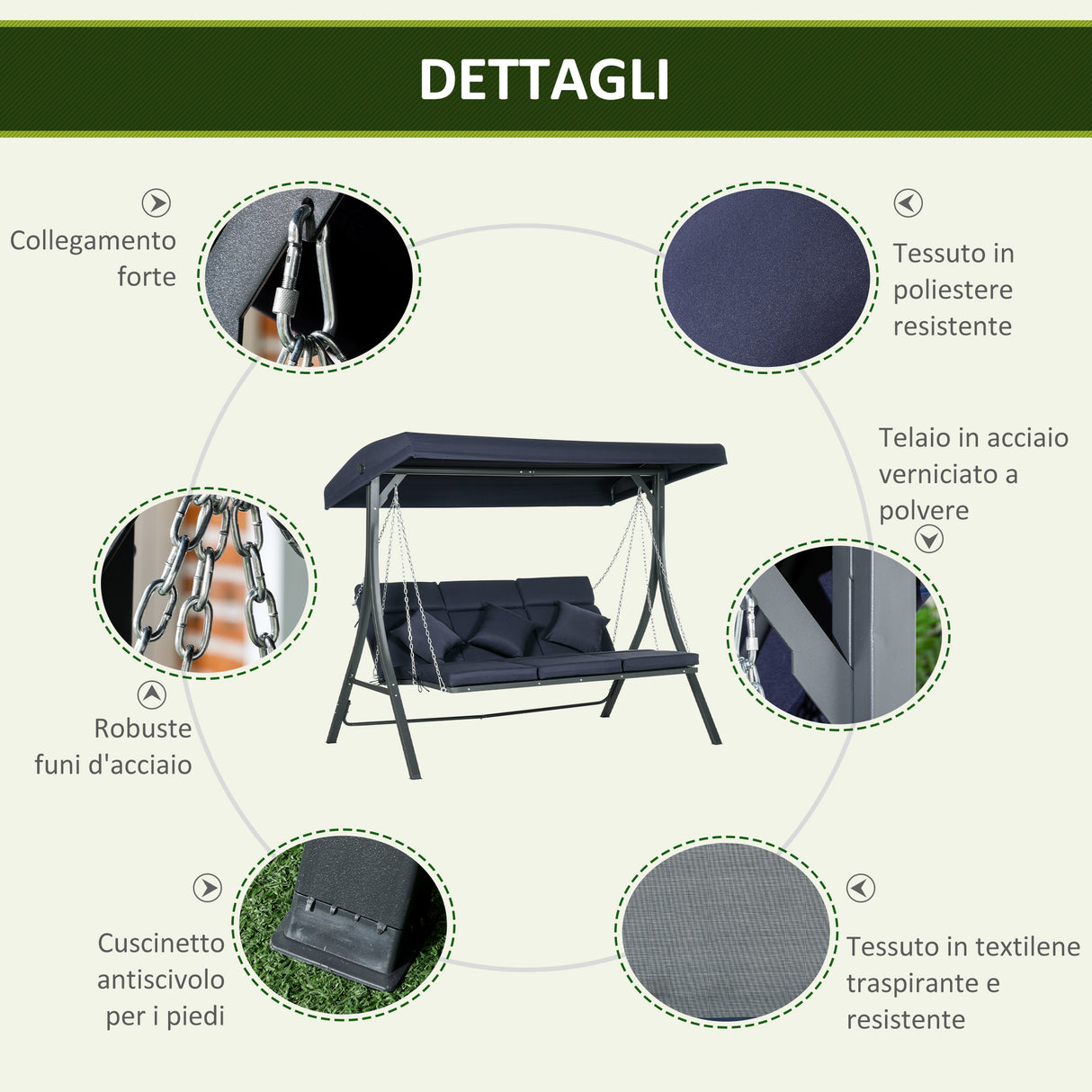 DETTAGLI

Collegamento forte

Tessuto in poliestere resistente

Telaio in acciaio verniciato a polvere

Robuste funi d'acciaio

Cuscinetto antiscivolo per i piedi

Tessuto in textilene traspirante e resistente