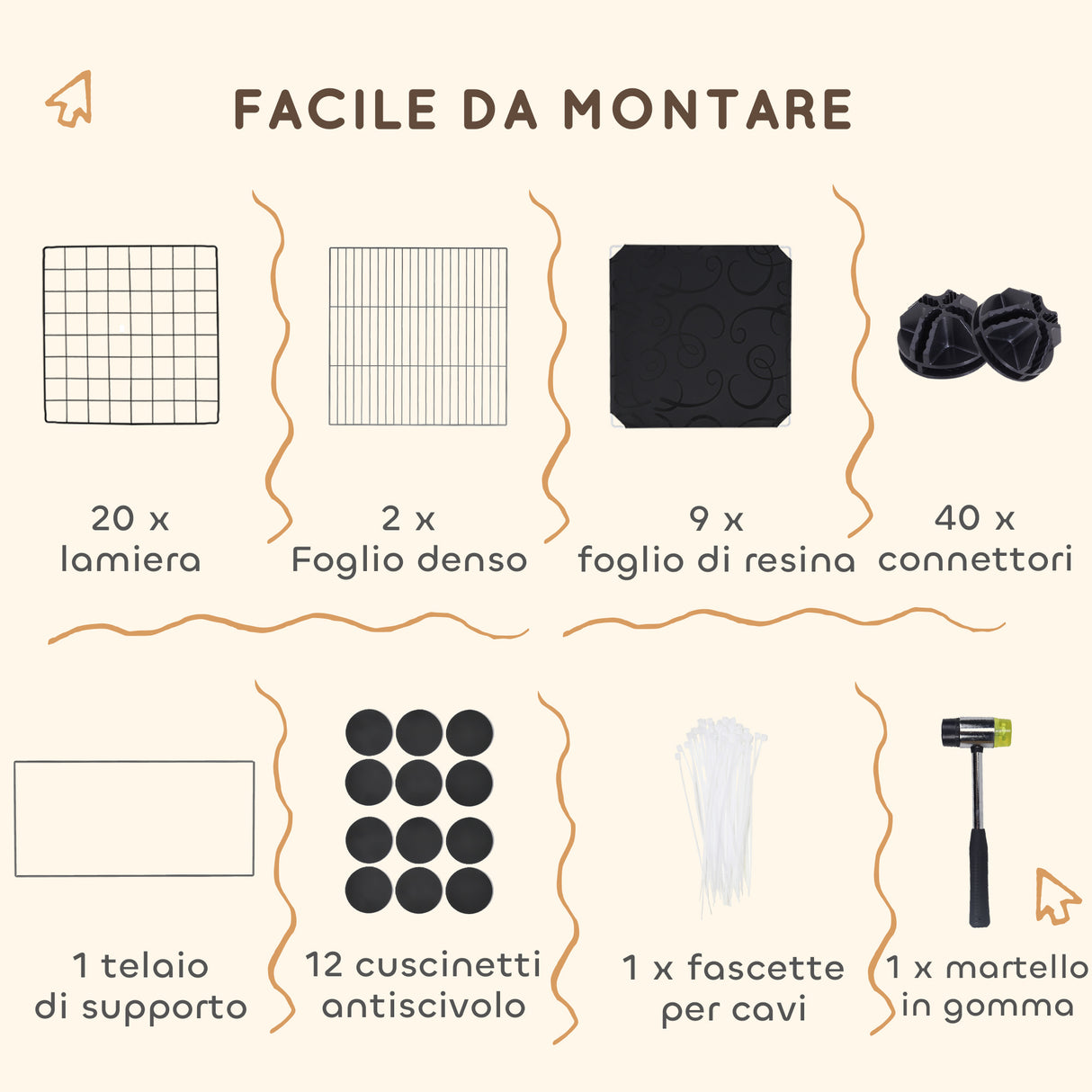 FACILE DA MONTARE

20 x
lamiera

2 x
Foglio denso

9 x
foglio di resina

40 x
connettori

1 telaio
di supporto

12 cuscinetti
antiscivolo

1 x fascette
per cavi

1 x martello
in gomma