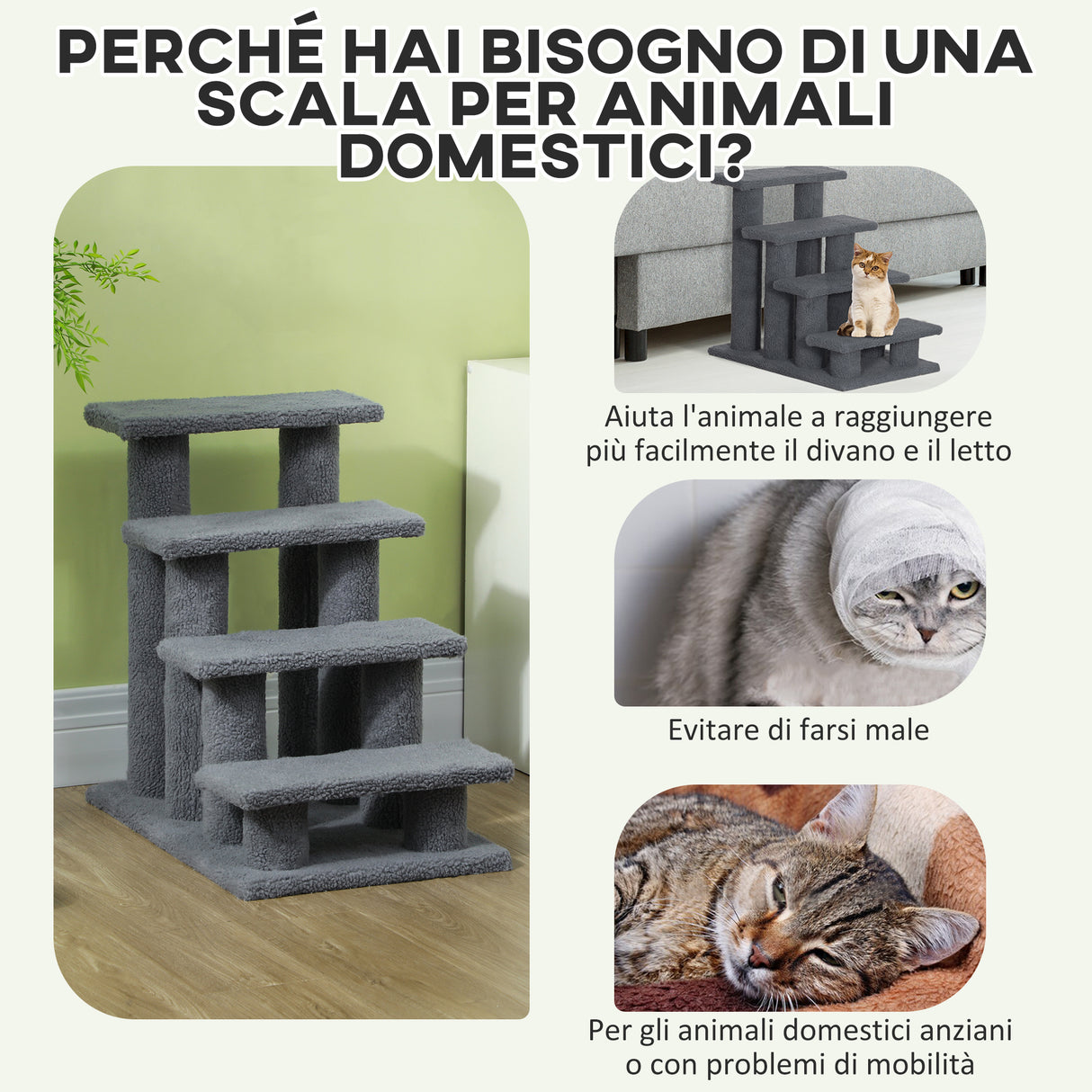 PERCHÉ HAI BISOGNO DI UNA SCALA PER ANIMALI DOMESTICI?

Aiuta l'animale a raggiungere più facilmente il divano e il letto

Evitare di farsi male

Per gli animali domestici anziani o con problemi di mobilità