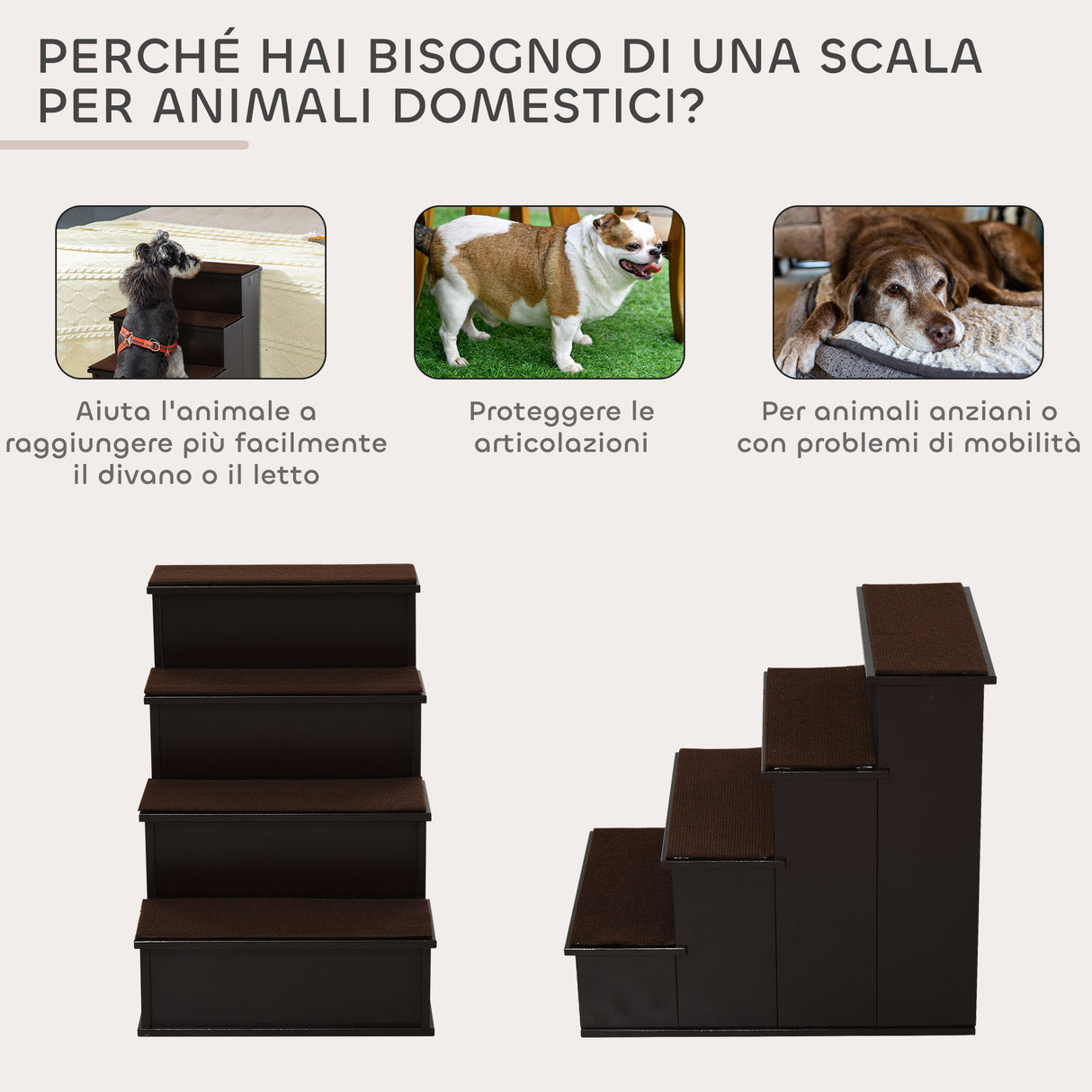 PERCHÉ HAI BISOGNO DI UNA SCALA PER ANIMALI DOMESTICI?

Aiuta l'animale a raggiungere più facilmente il divano o il letto

Proteggere le articolazioni

Per animali anziani o con problemi di mobilità