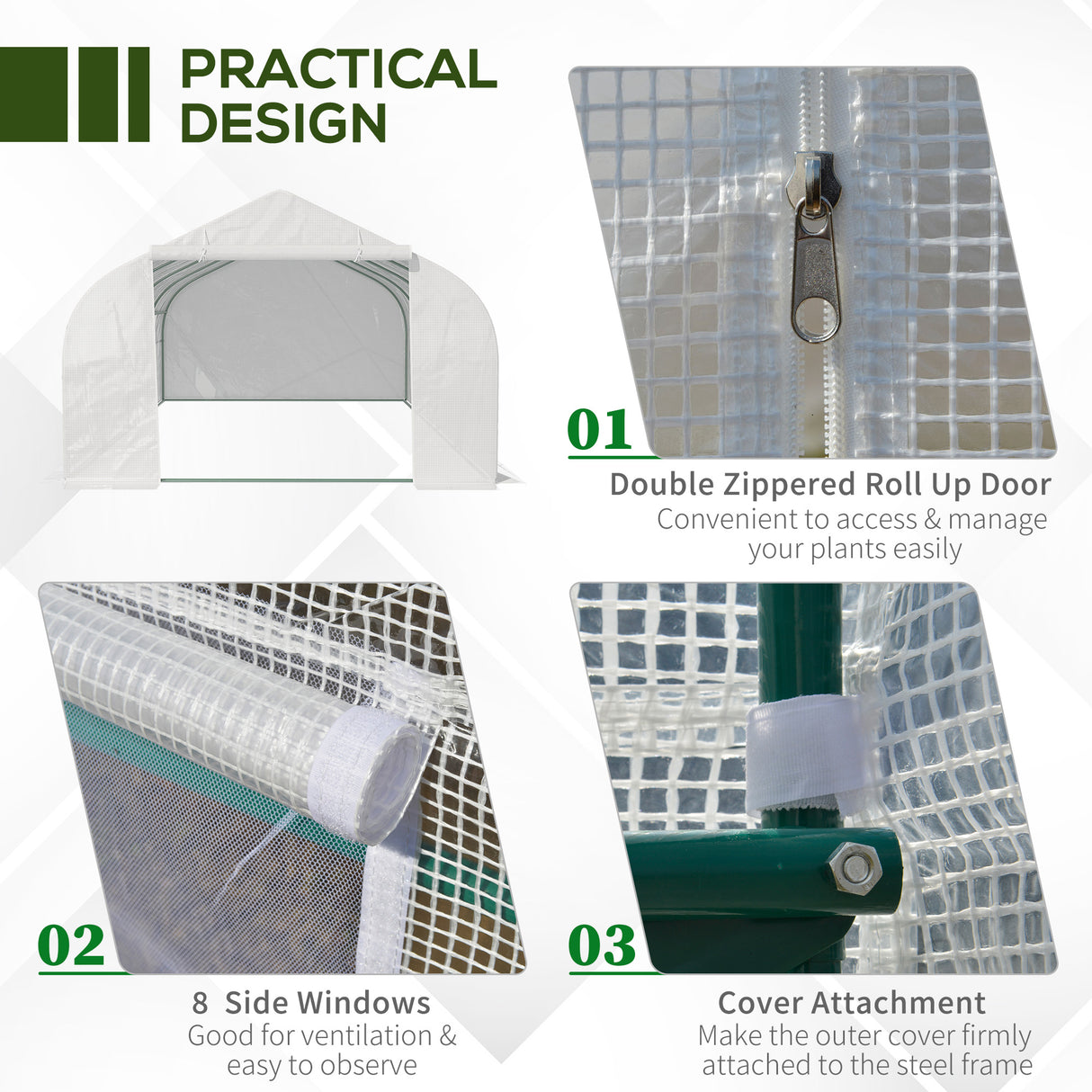 PRACTICAL DESIGN

01

Double Zippered Roll Up Door

Convenient to access & manage your plants easily

02

8 Side Windows

Good for ventilation & easy to observe

03

Cover Attachment

Make the outer cover firmly attached to the steel frame