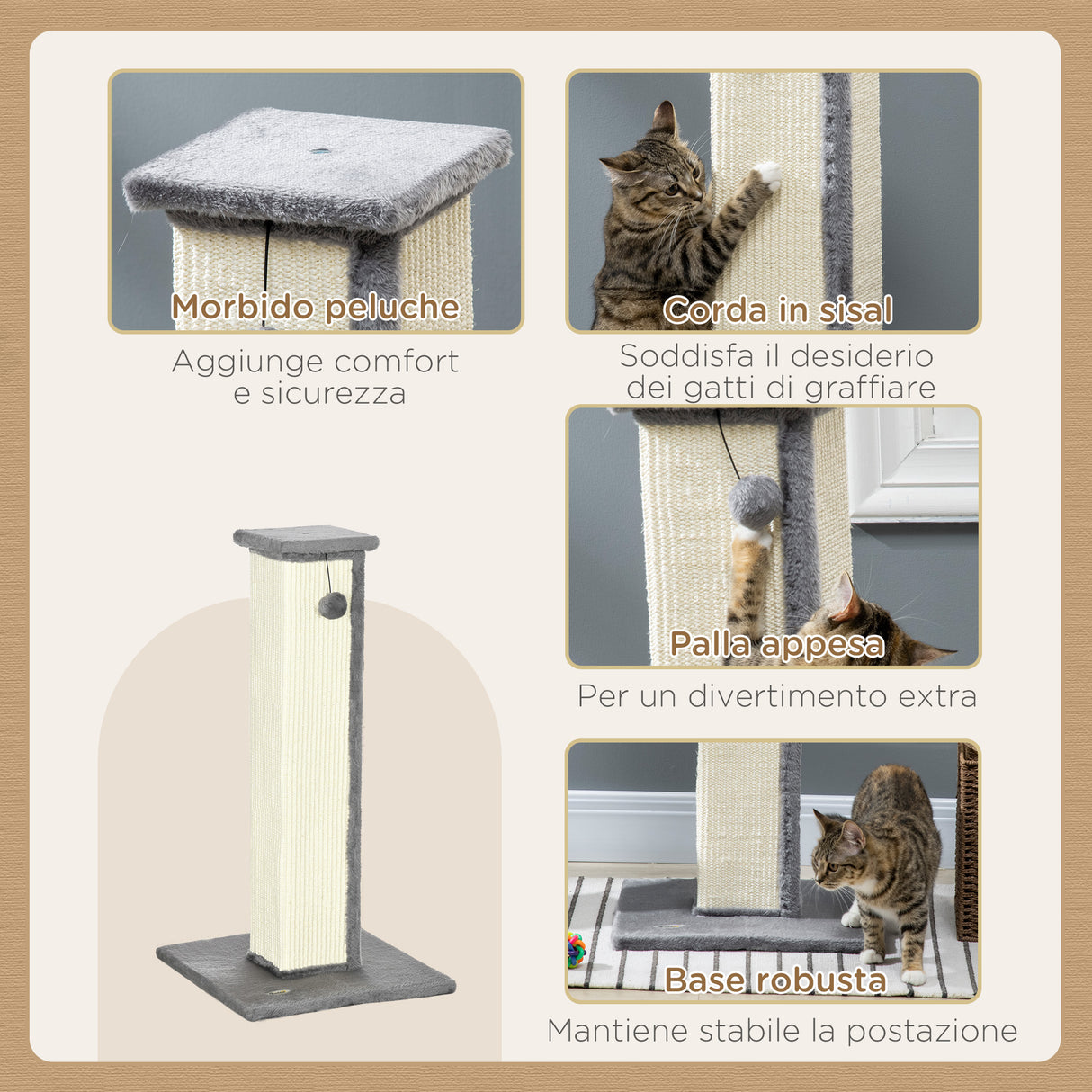 Morbido peluche

Aggiunge comfort e sicurezza

Corda in sisal

Soddisfa il desiderio dei gatti di graffiare

Palla appesa

Per un divertimento extra

Base robusta

Mantiene stabile la postazione