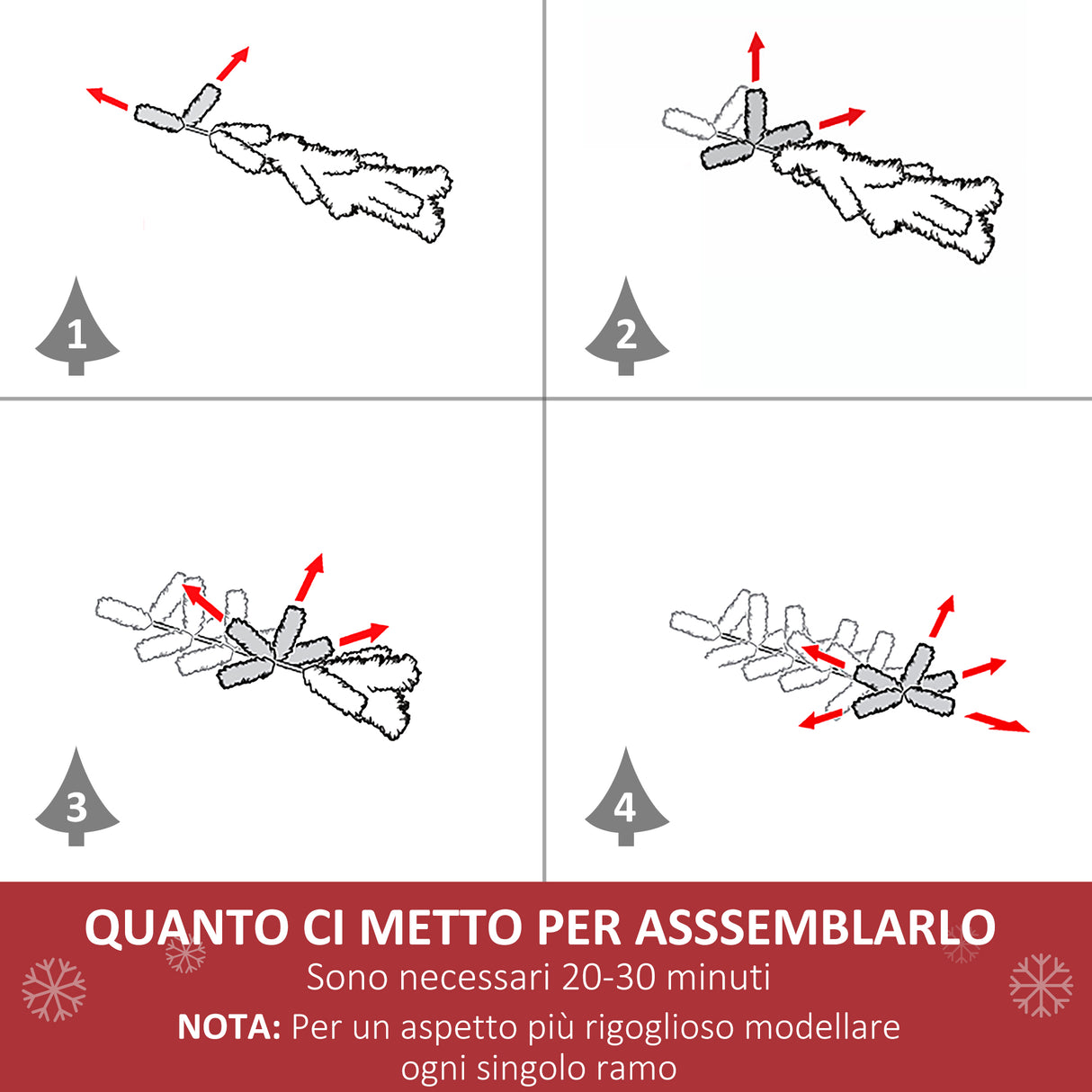 1

2

3

4

QUANTO CI METTO PER ASSSEMBLARLO
Sono necessari 20-30 minuti
NOTA: Per un aspetto più rigoglioso modellare ogni singolo ramo