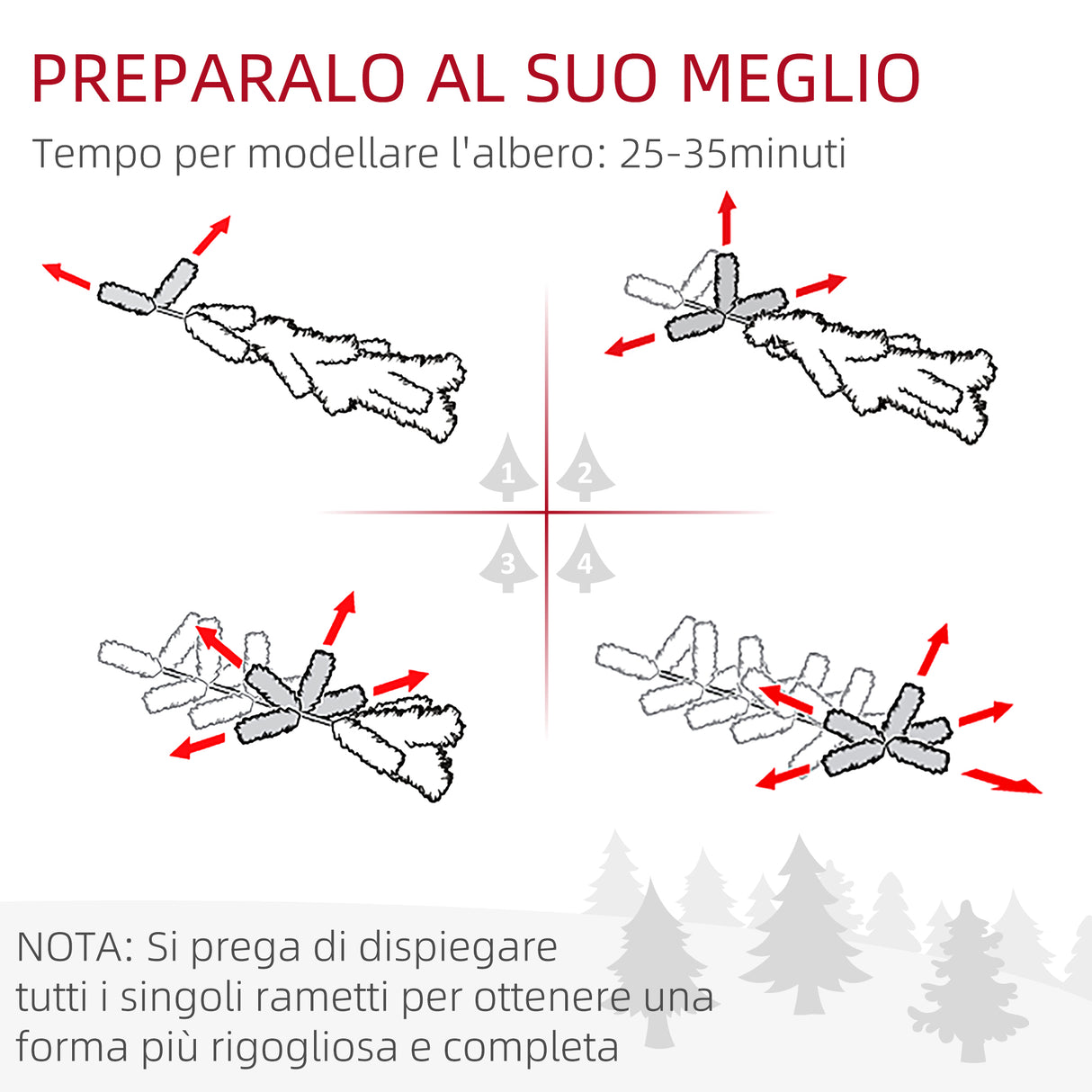 PREPARALO AL SUO MEGLIO
Tempo per modellare l'albero: 25-35minuti

1 2 3 4

NOTA: Si prega di dispiegare tutti i singoli rametti per ottenere una forma più rigogliosa e completa