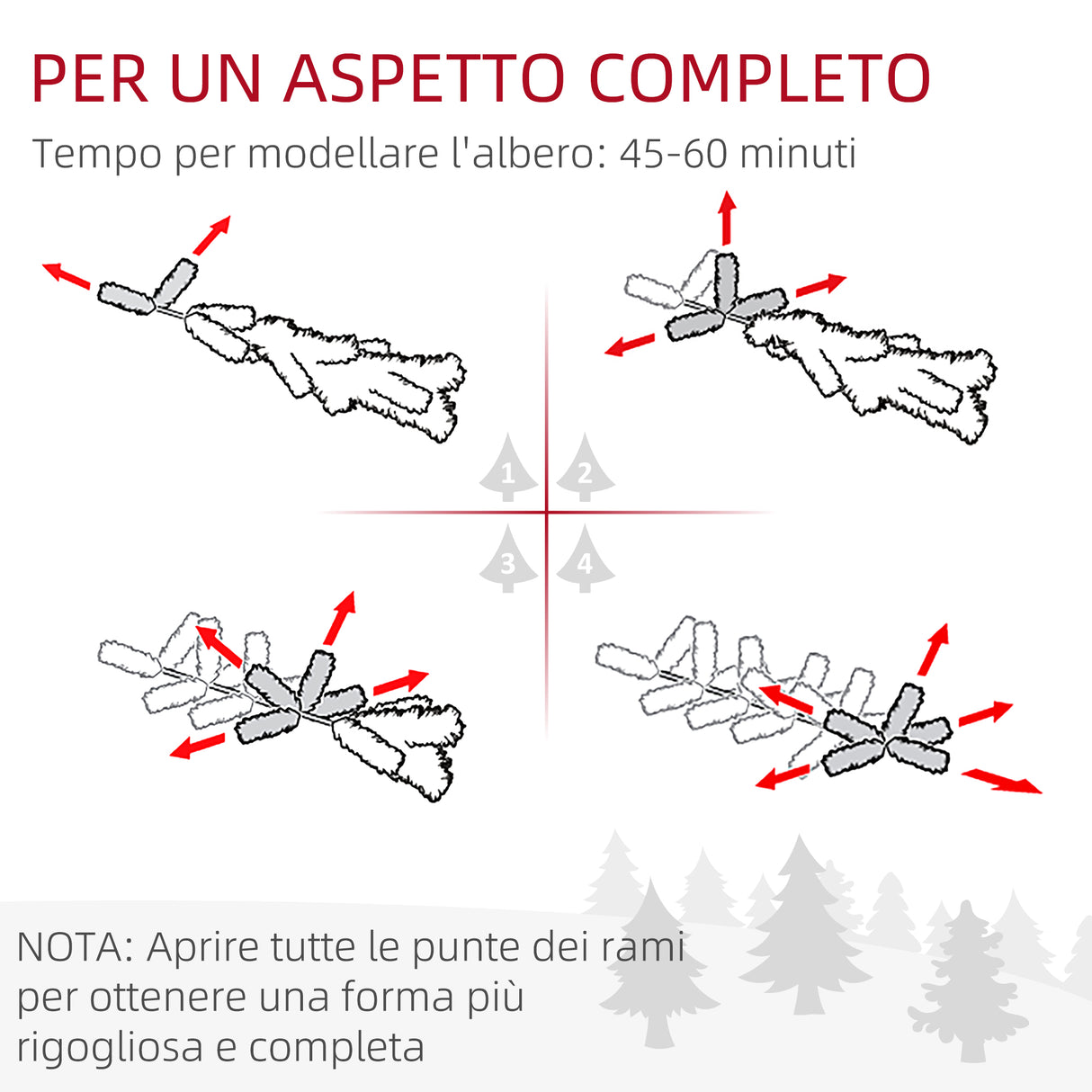 PER UN ASPETTO COMPLETO

Tempo per modellare l'albero: 45-60 minuti

1

2

3

4

NOTA: Aprire tutte le punte dei rami per ottenere una forma più rigogliosa e completa