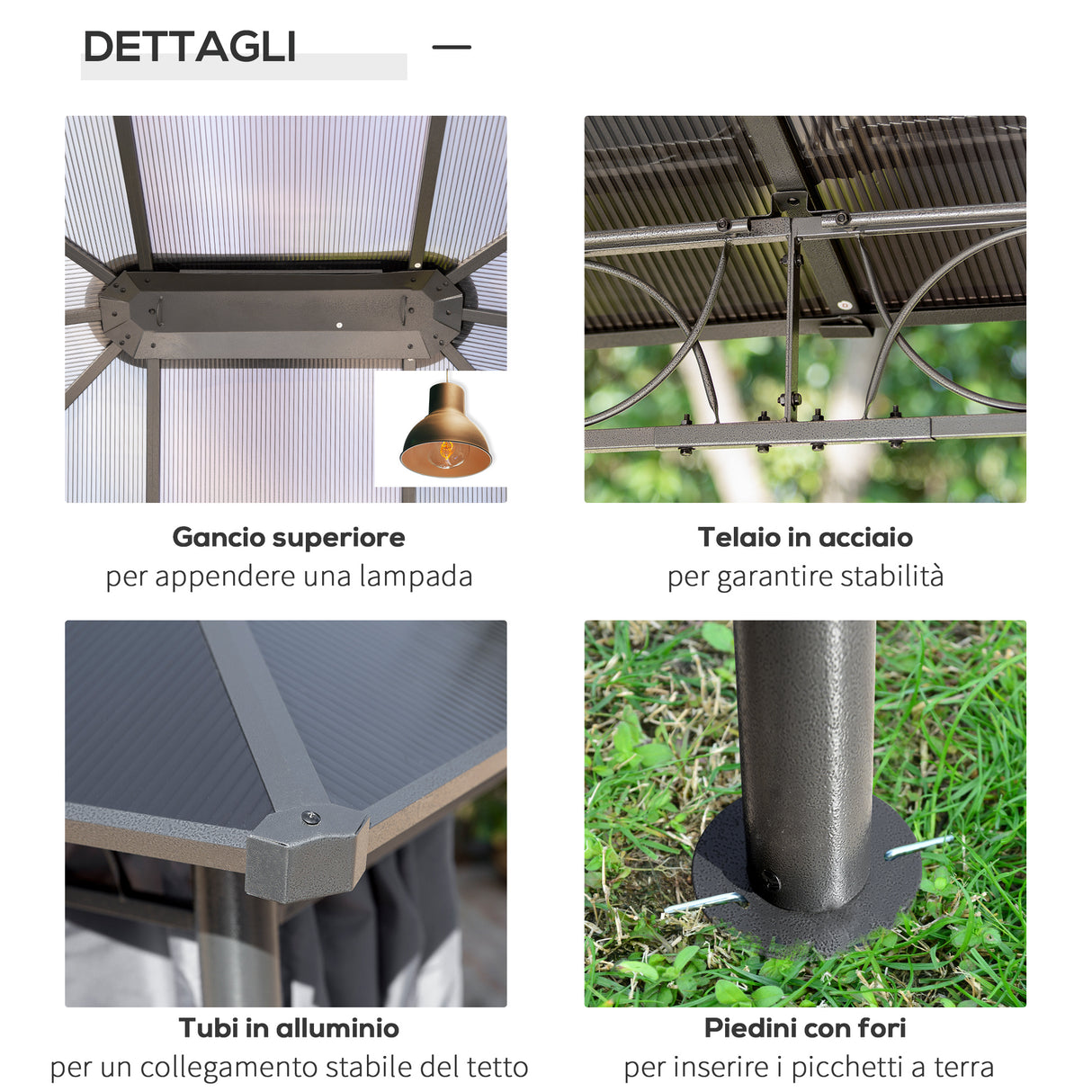 DETTAGLI

Gancio superiore
per appendere una lampada

Telaio in acciaio
per garantire stabilità

Tubi in alluminio
per un collegamento stabile del tetto

Piedini con fori
per inserire i picchetti a terra