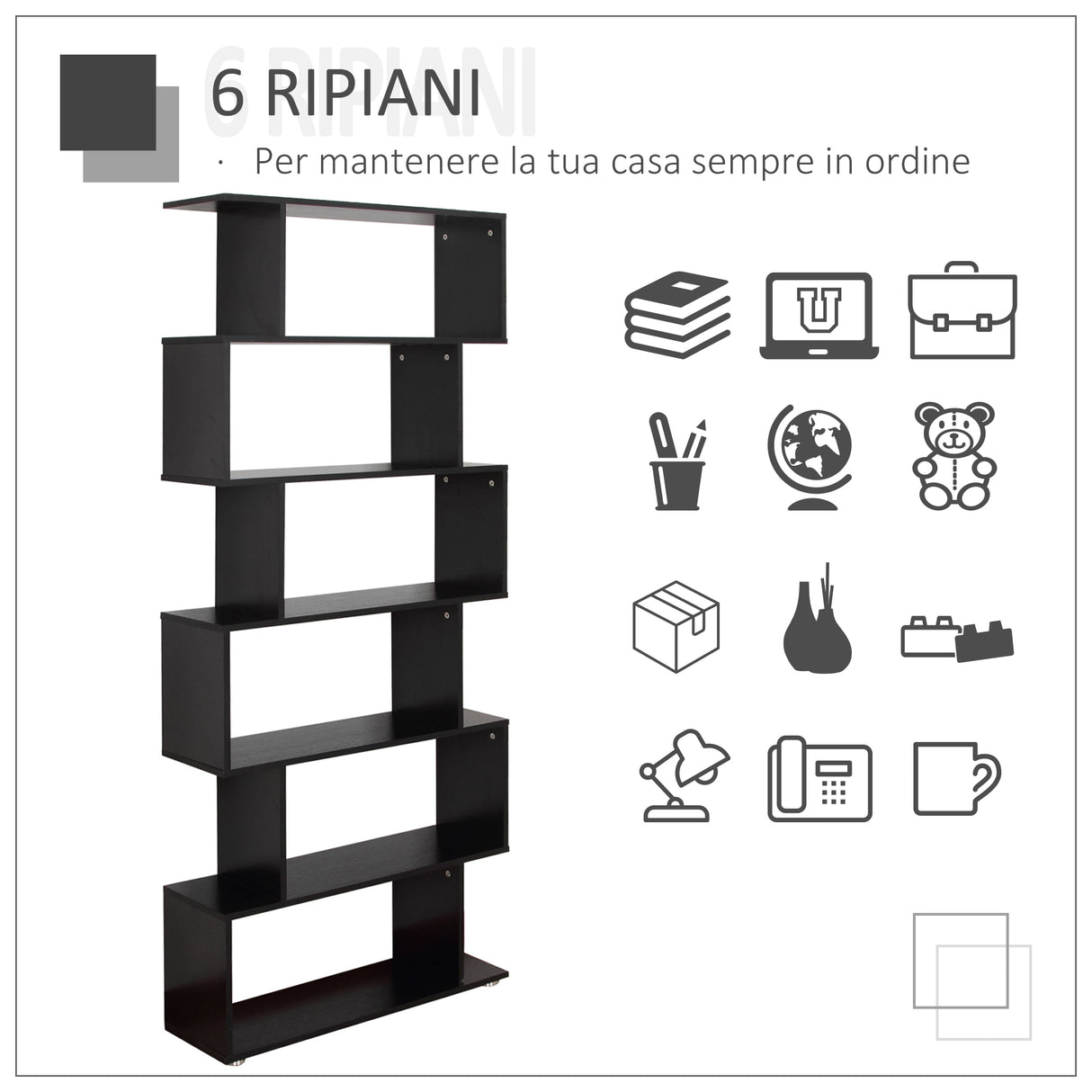 6 RIPIANI

6 RIPIANI

· Per mantenere la tua casa sempre in ordine

U