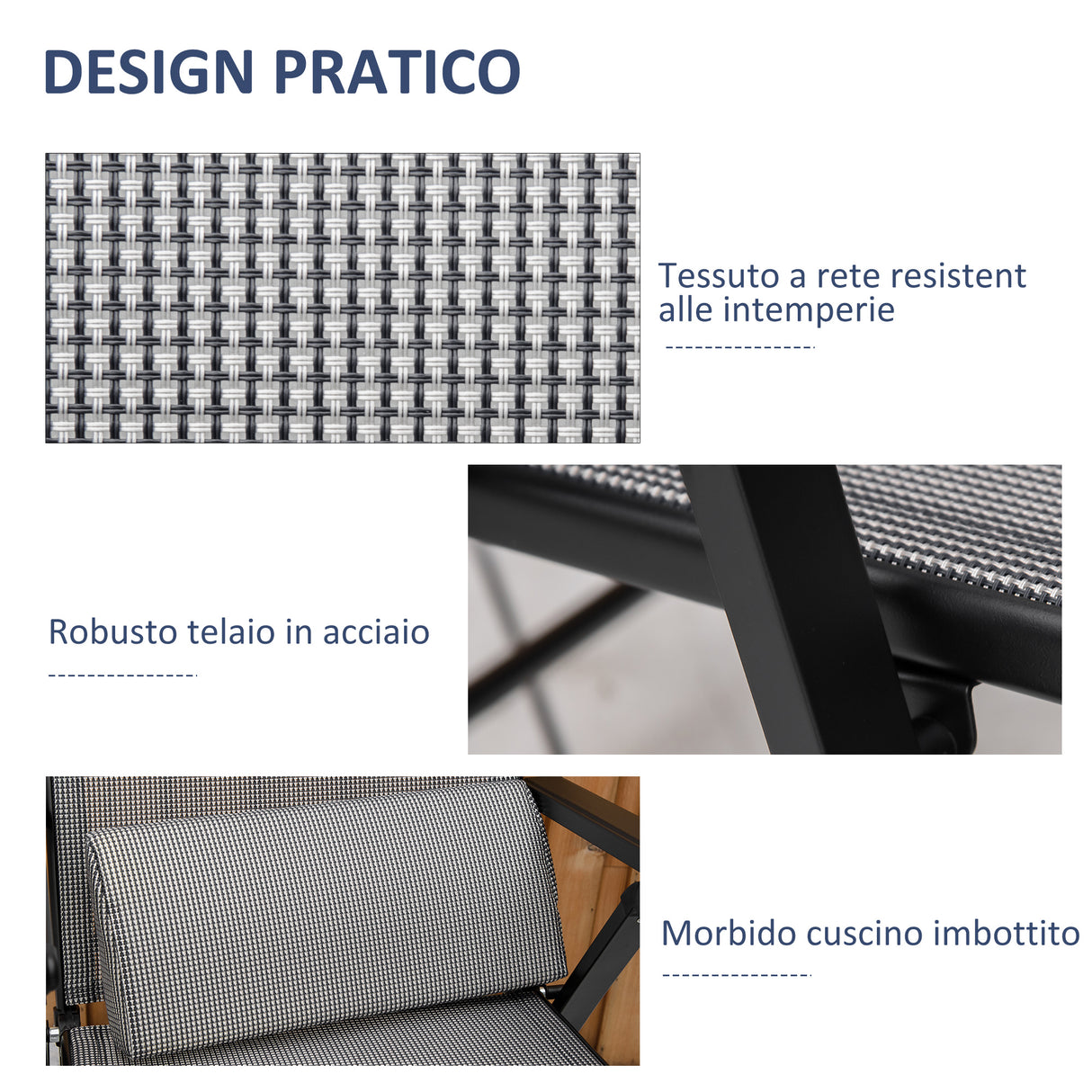 DESIGN PRATICO

Tessuto a rete resistent alle intemperie

Robusto telaio in acciaio

Morbido cuscino imbottito