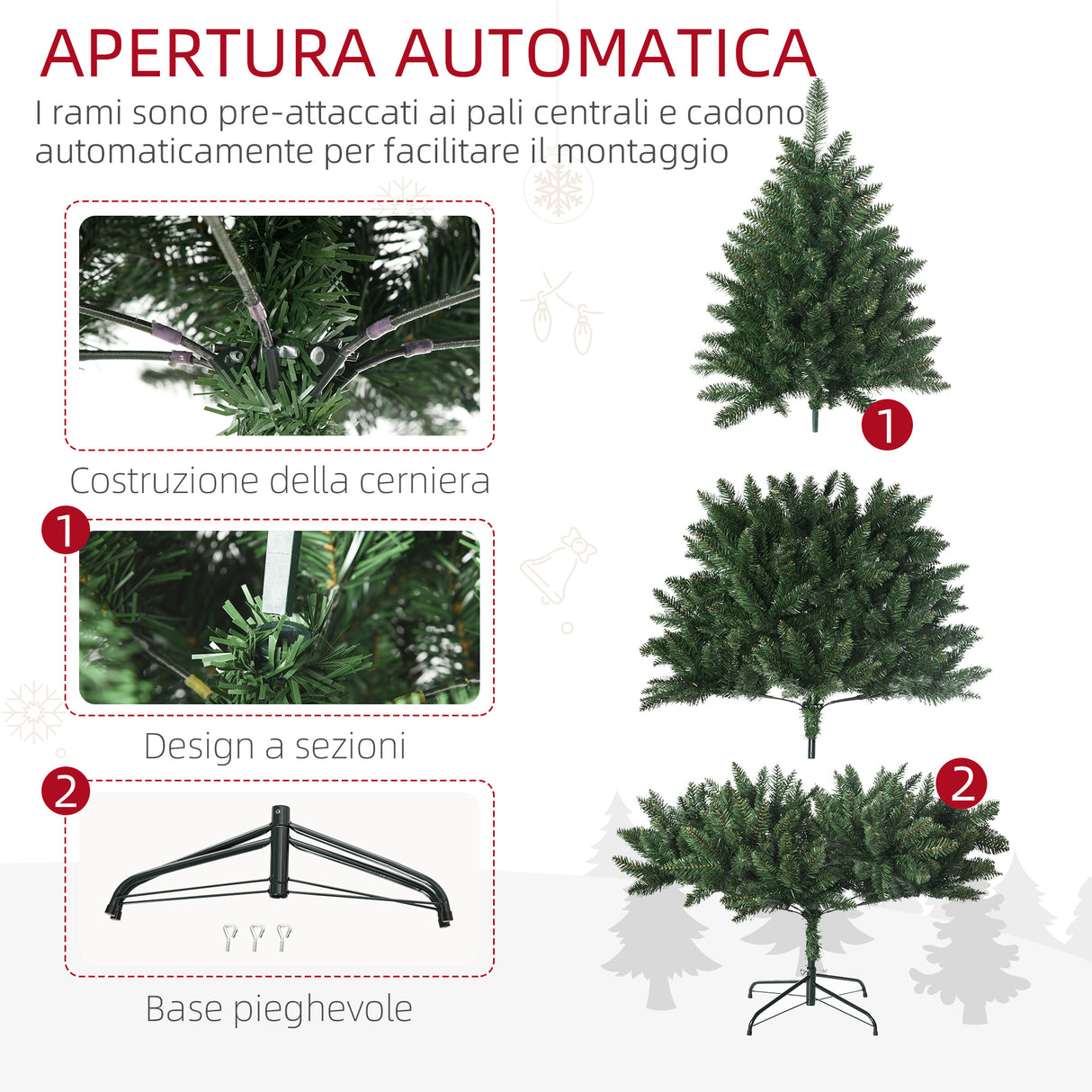 APERTURA AUTOMATICA

I rami sono pre-attaccati ai pali centrali e cadono automaticamente per facilitare il montaggio

Costruzione della cerniera

1

Design a sezioni

2

Base pieghevole

1

2