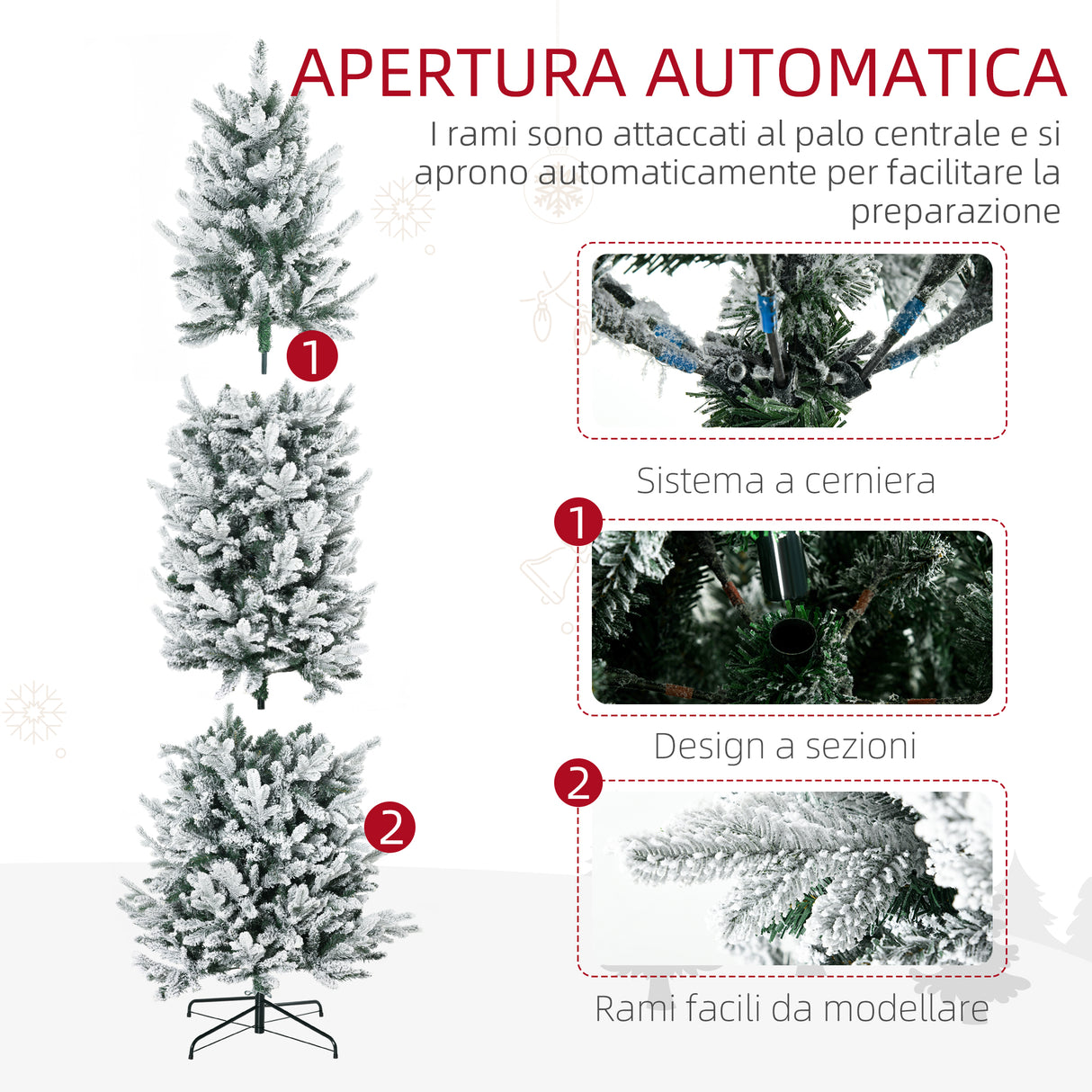 APERTURA AUTOMATICA

I rami sono attaccati al palo centrale e si aprono automaticamente per facilitare la preparazione

1

2

Sistema a cerniera

1

Design a sezioni

2

Rami facili da modellare