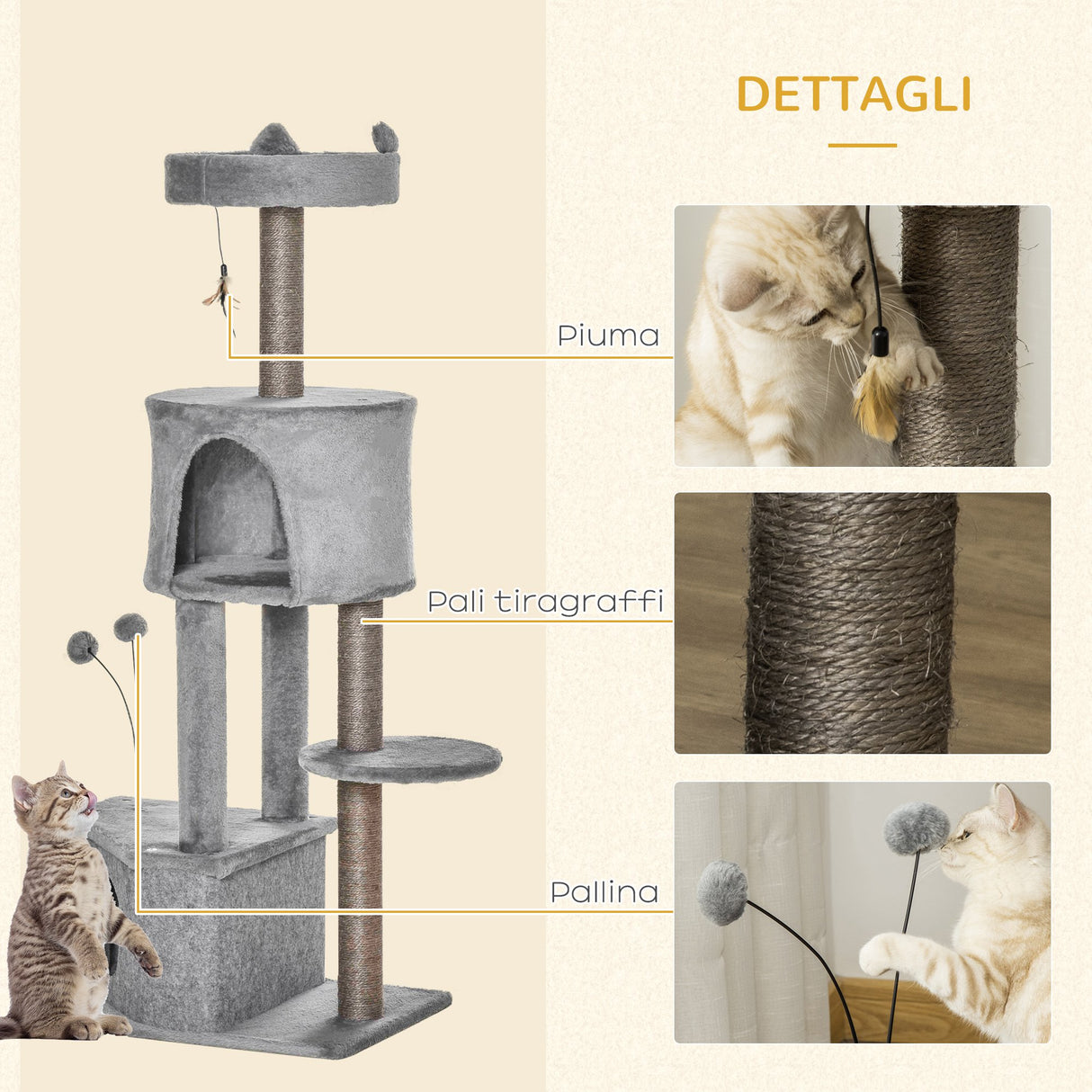 DETTAGLI

Piuma

Pali tiragraffi

Pallina