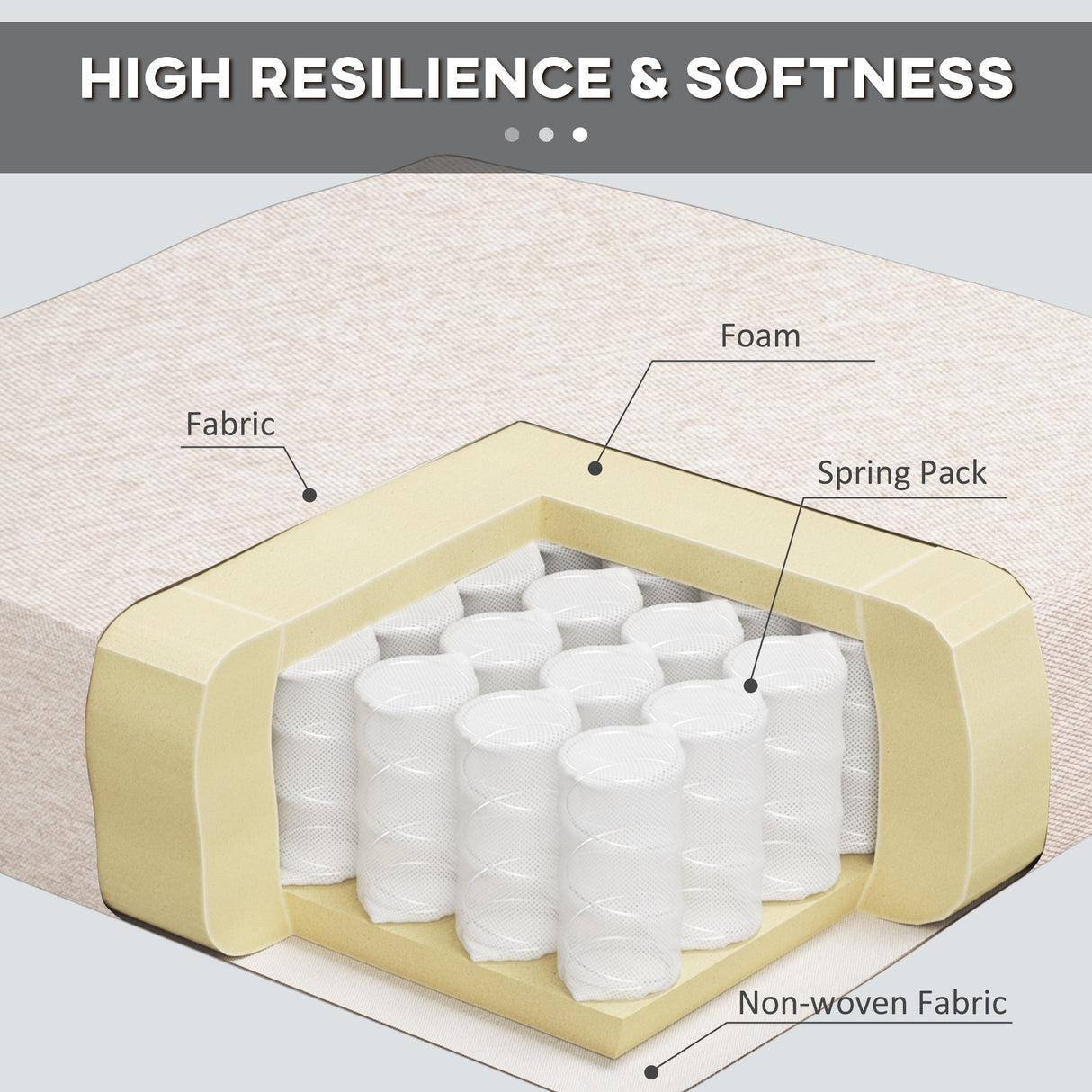 HIGH RESILIENCE & SOFTNESS

Foam

Fabric

Spring Pack

Non-woven Fabric