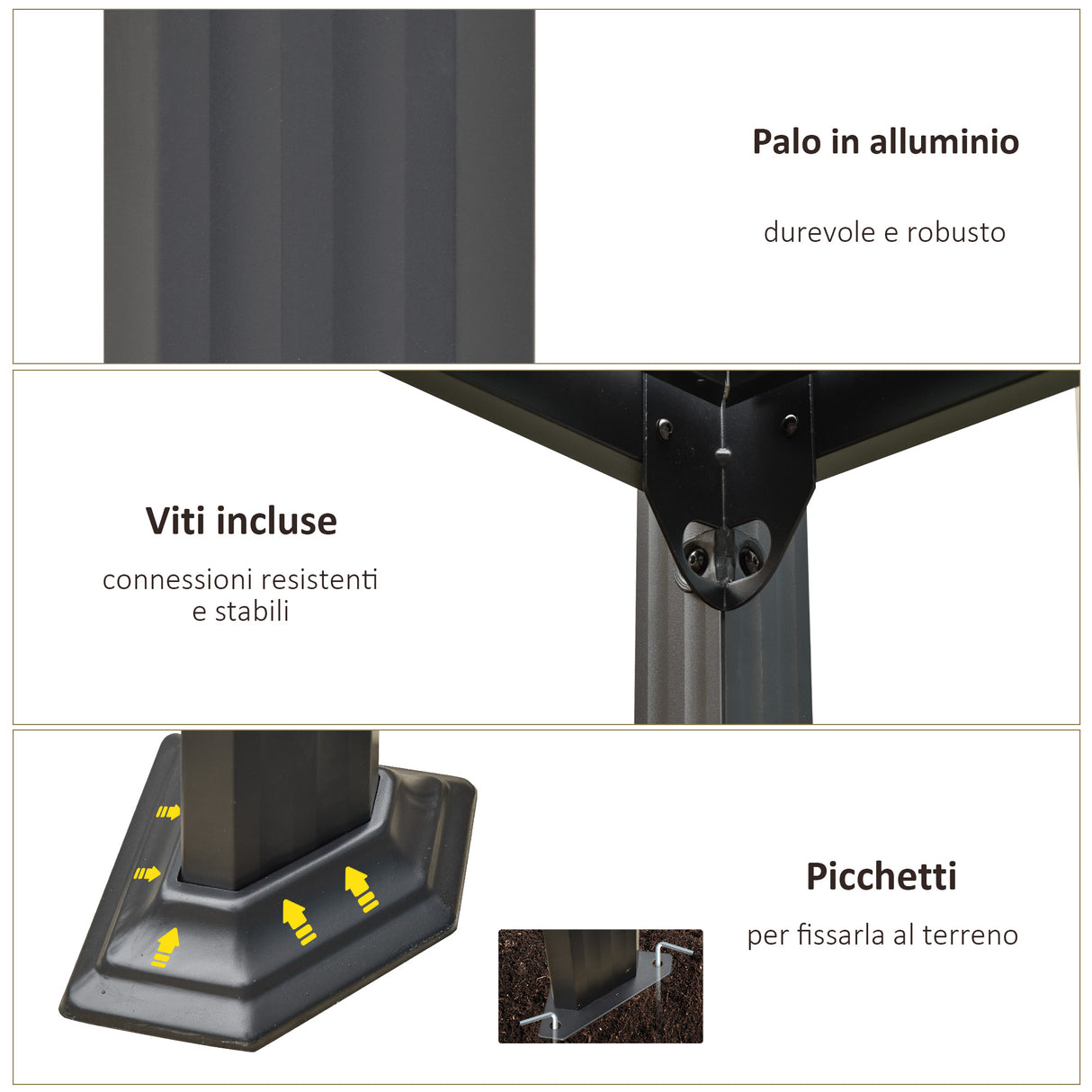 Palo in alluminio

durevole e robusto

Viti incluse

connessioni resistenti e stabili

Picchetti

per fissarla al terreno