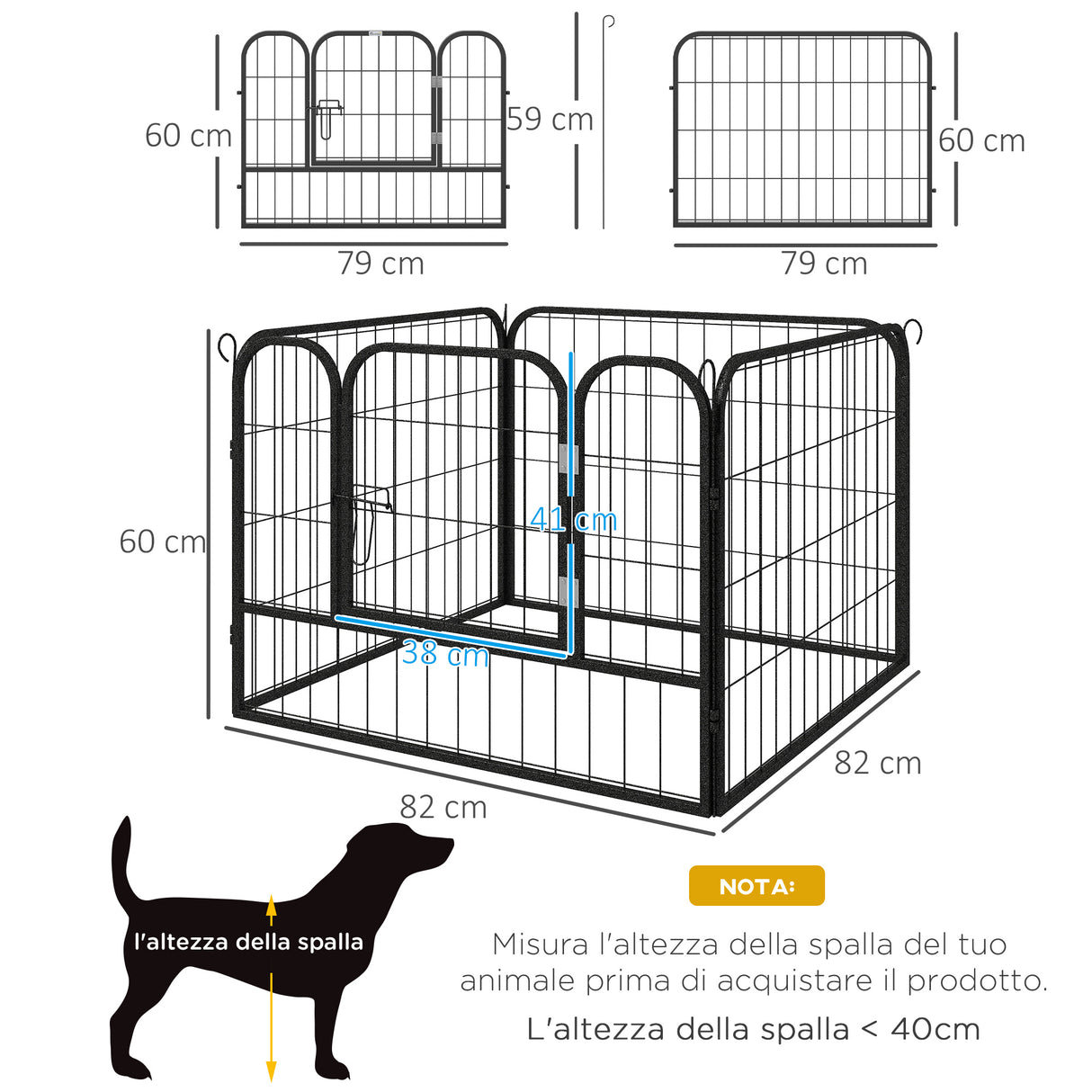 60 cm

59 cm

60 cm

79 cm

79 cm

60 cm

41 cm

38 cm

82 cm

82 cm

l'altezza della spalla

NOTA:

Misura l'altezza della spalla del tuo animale prima di acquistare il prodotto.

L'altezza della spalla < 40cm