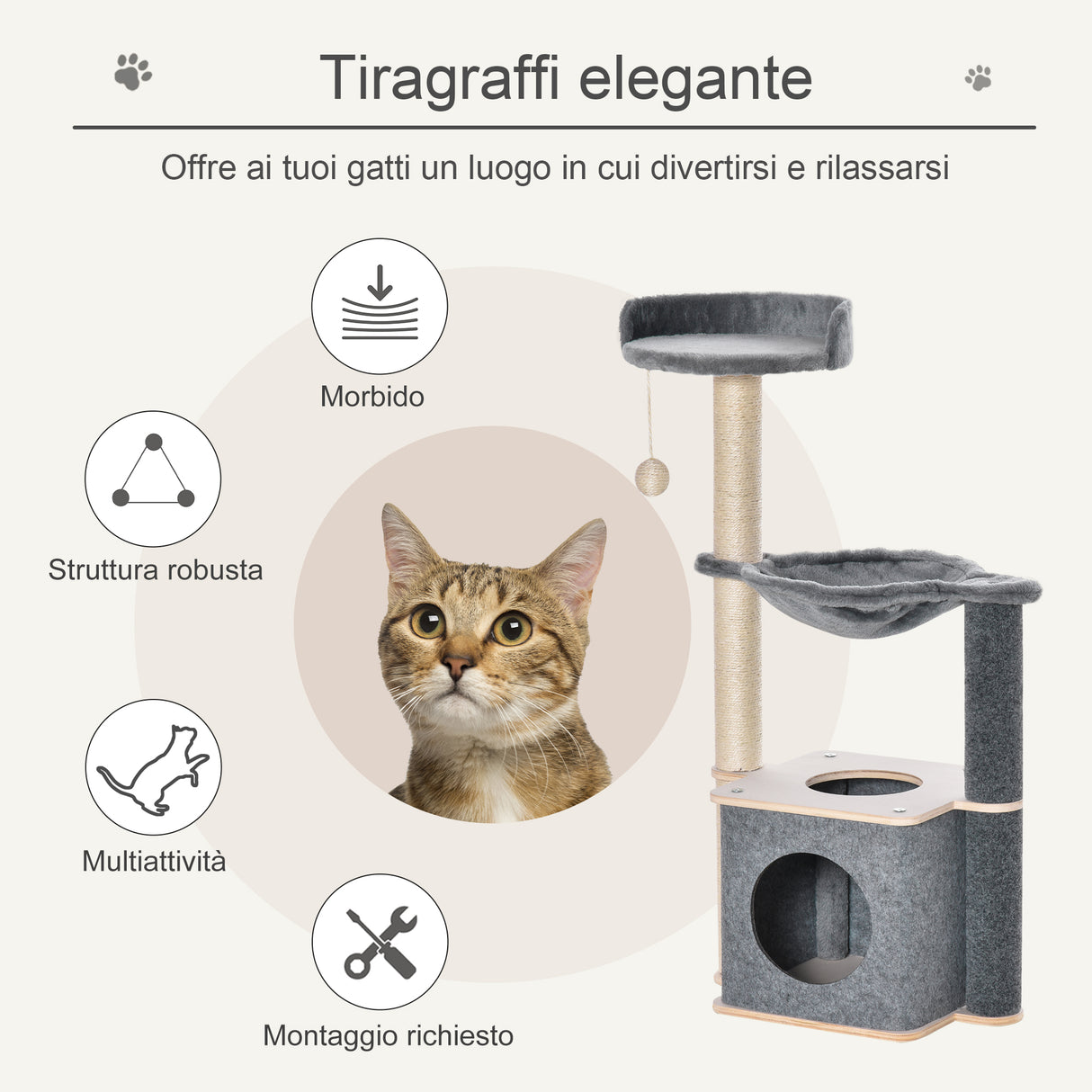 Tiragraffi elegante

Offre ai tuoi gatti un luogo in cui divertirsi e rilassarsi

Morbido

Struttura robusta

Multiattività

Montaggio richiesto