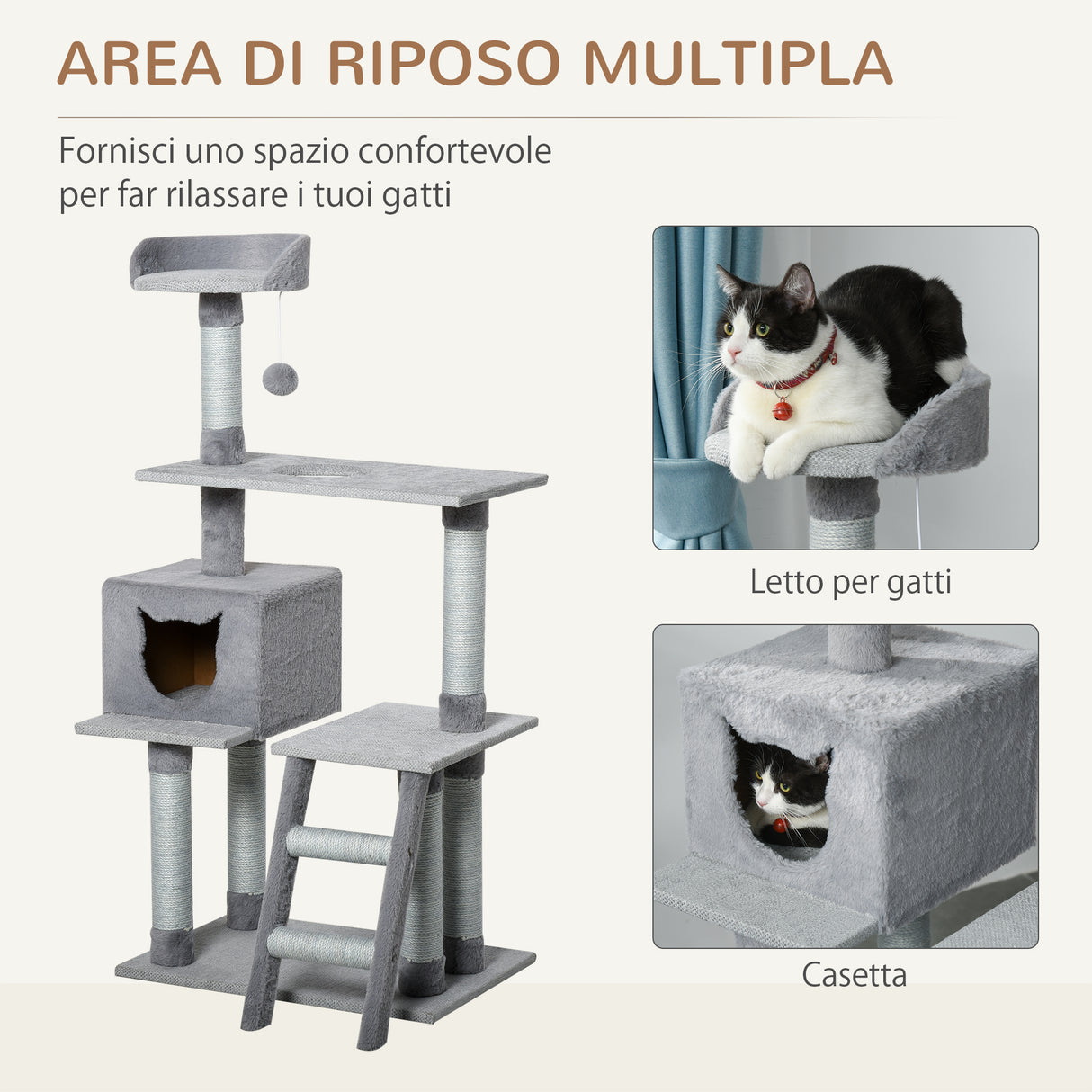 AREA DI RIPOSO MULTIPLA

Fornisci uno spazio confortevole per far rilassare i tuoi gatti

Letto per gatti

Casetta