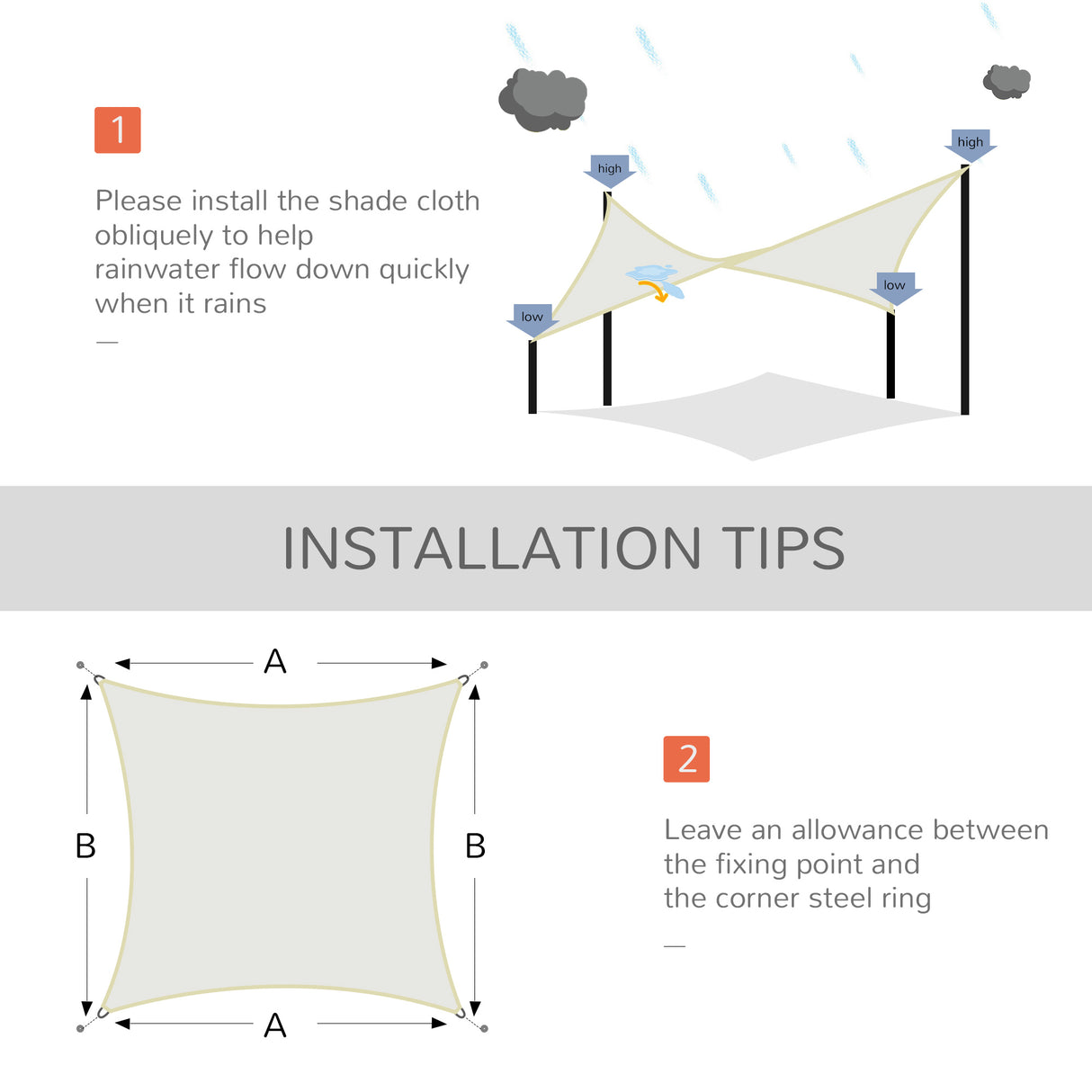 1

Please install the shade cloth obliquely to help rainwater flow down quickly when it rains

—

high

high

low

low

INSTALLATION TIPS

A

B

B

A

2

Leave an allowance between the fixing point and the corner steel ring

—