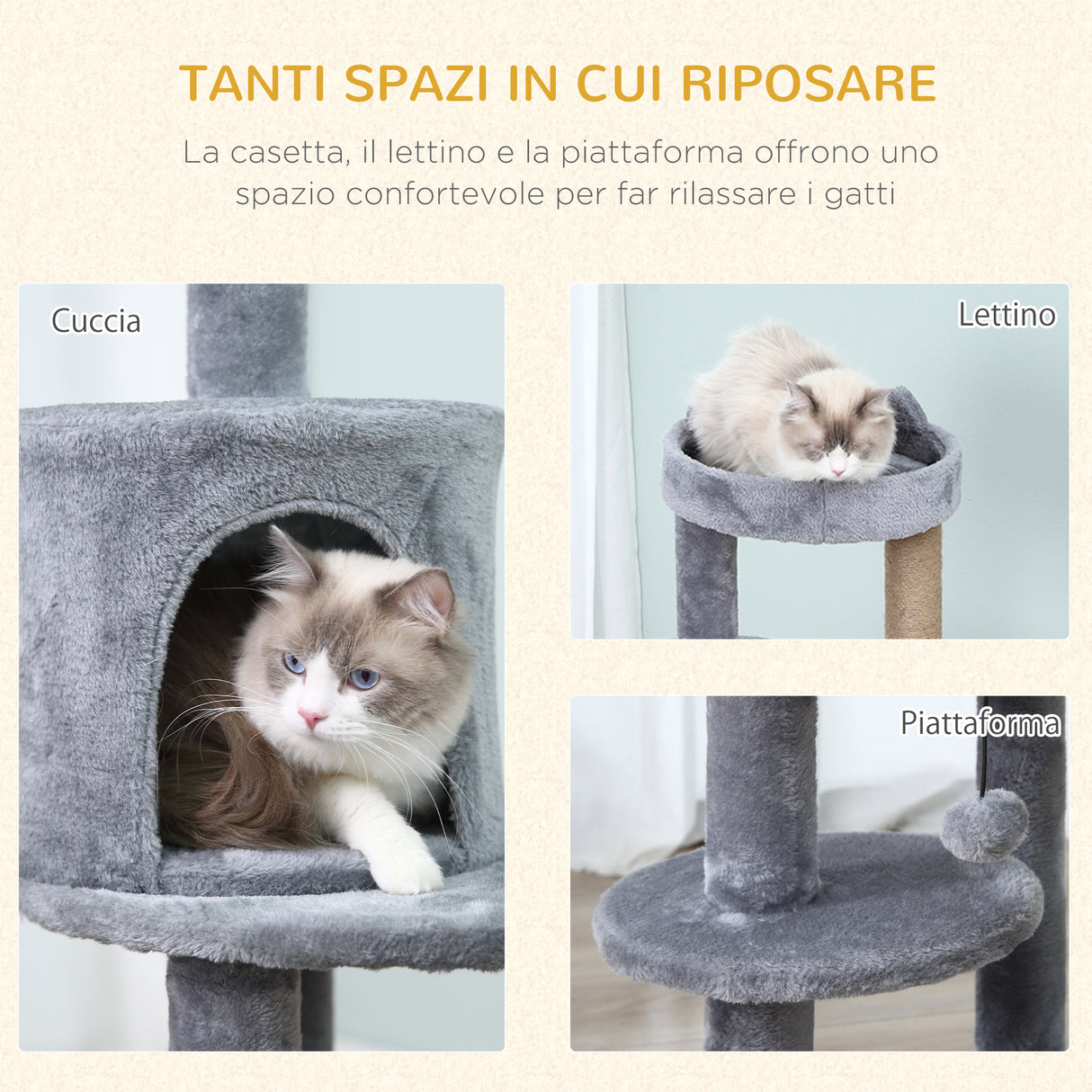 TANTI SPAZI IN CUI RIPOSARE

La casetta, il lettino e la piattaforma offrono uno spazio confortevole per far rilassare i gatti

Cuccia

Lettino

Piattaforma