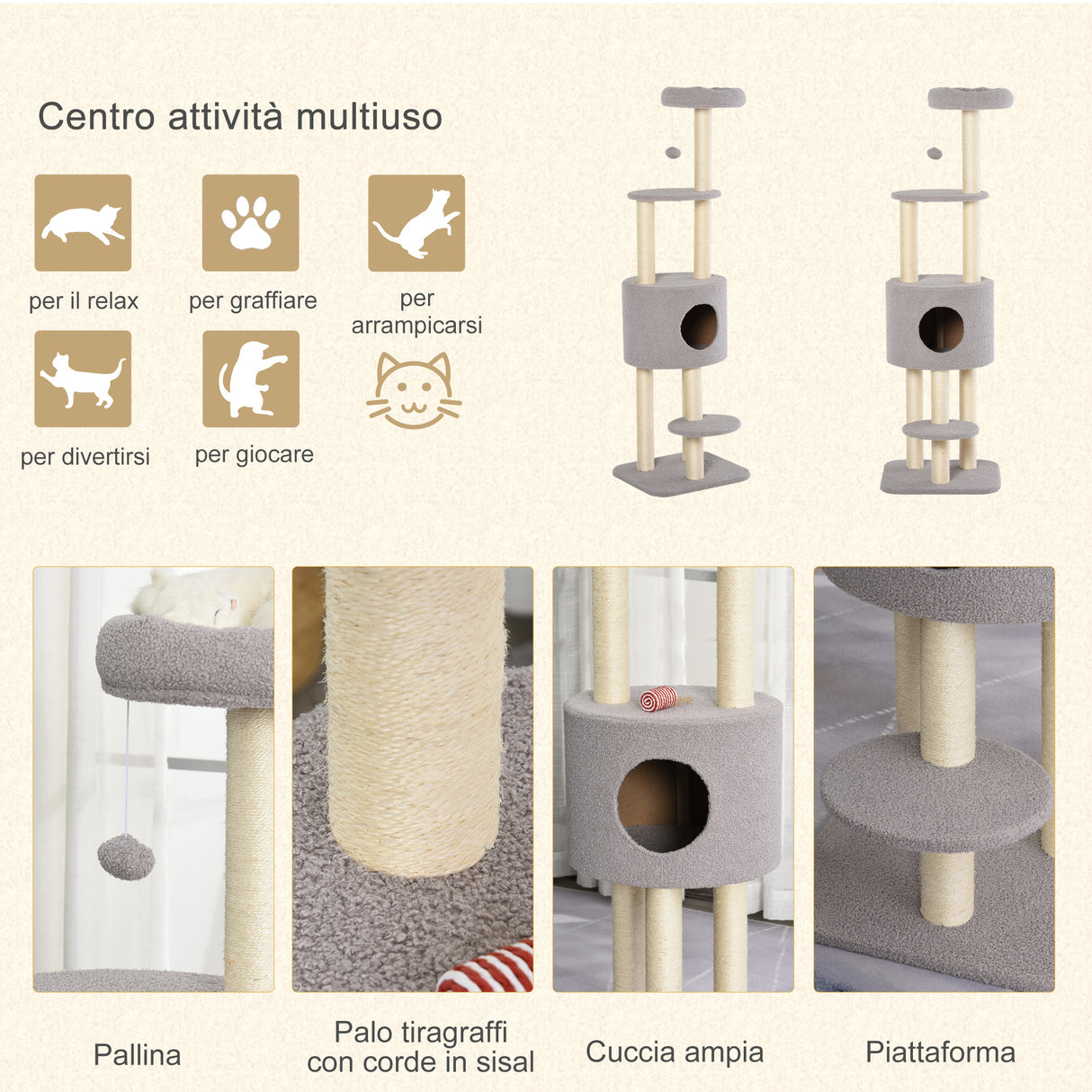 Centro attività multiuso

per il relax

per graffiare

per arrampicarsi

per divertirsi

per giocare

Pallina

Palo tiragraffi con corde in sisal

Cuccia ampia

Piattaforma