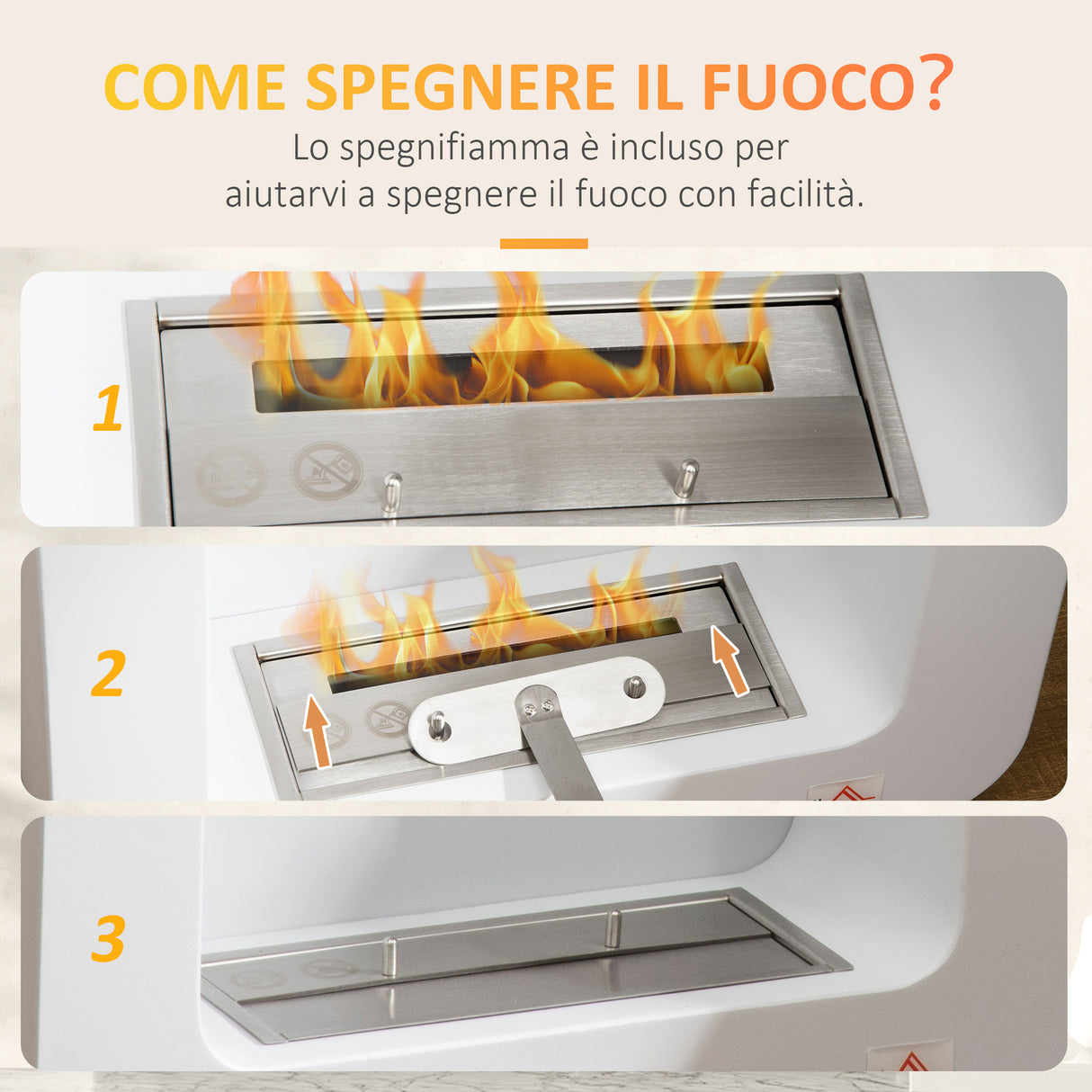 COME SPEGNERE IL FUOCO?

Lo spegnifiamma è incluso per aiutarvi a spegnere il fuoco con facilità.

1

2

3