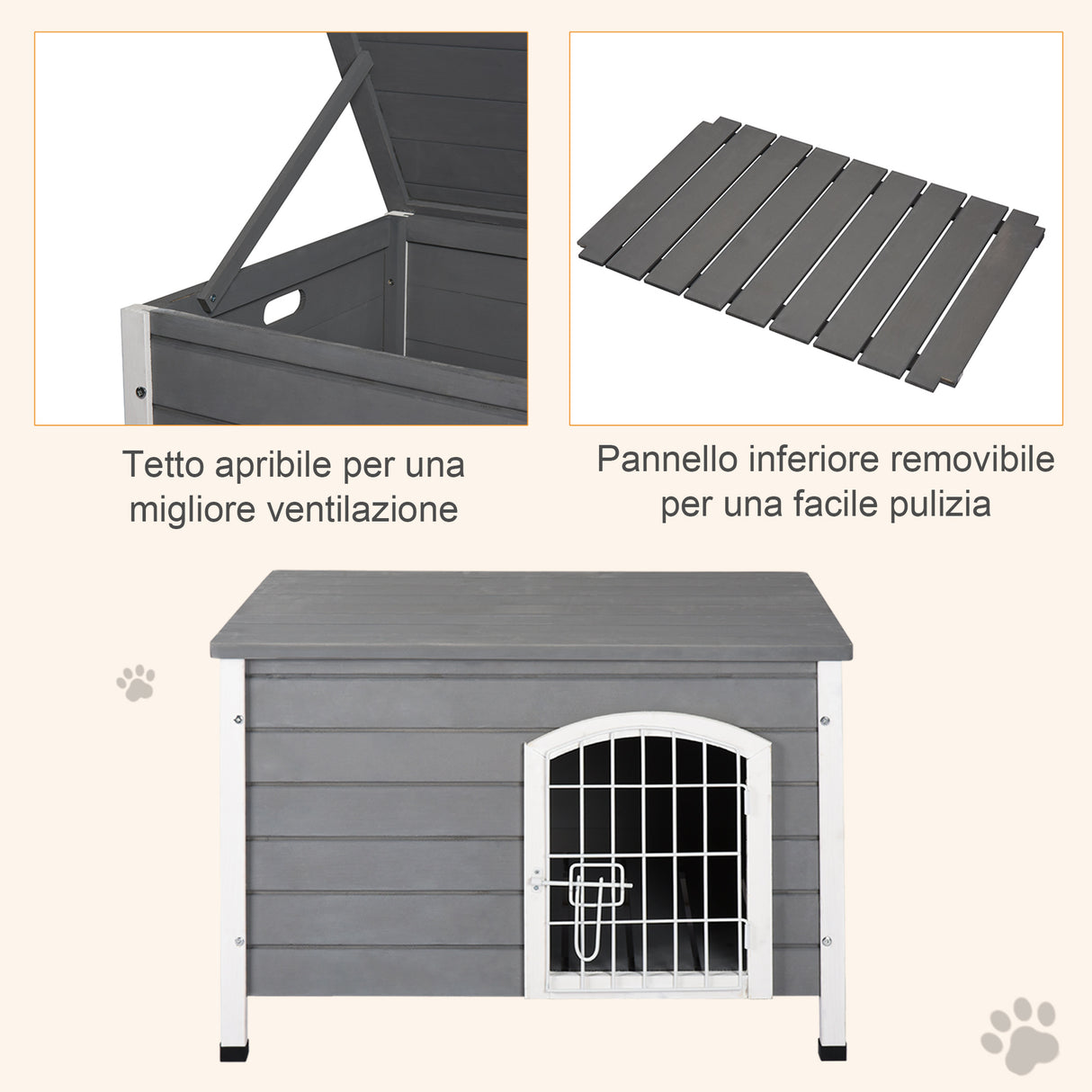 Tetto apribile per una migliore ventilazione

Pannello inferiore removibile per una facile pulizia