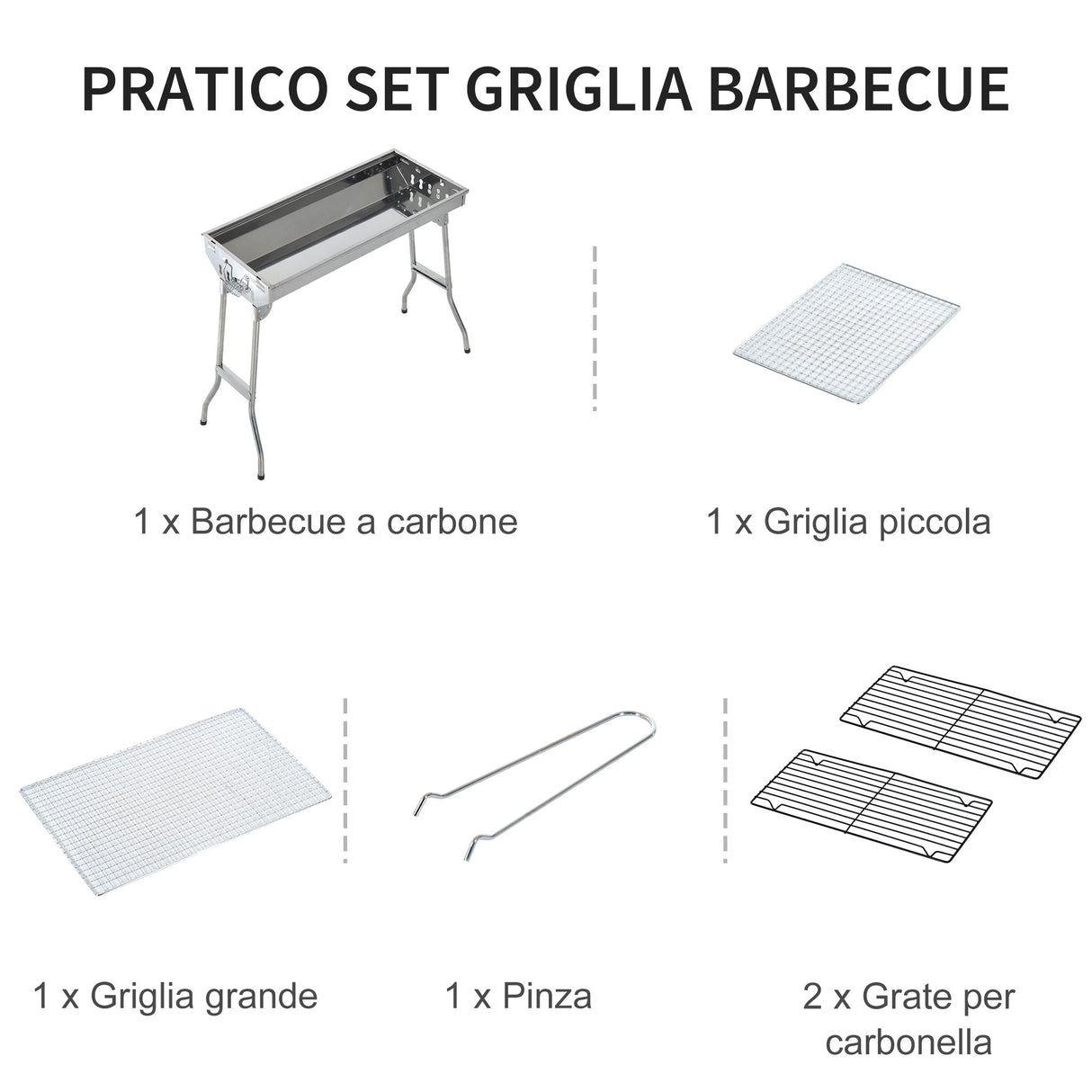 PRATICO SET GRIGLIA BARBECUE

1 x Barbecue a carbone

1 x Griglia piccola

1 x Griglia grande

1 x Pinza

2 x Grate per carbonella