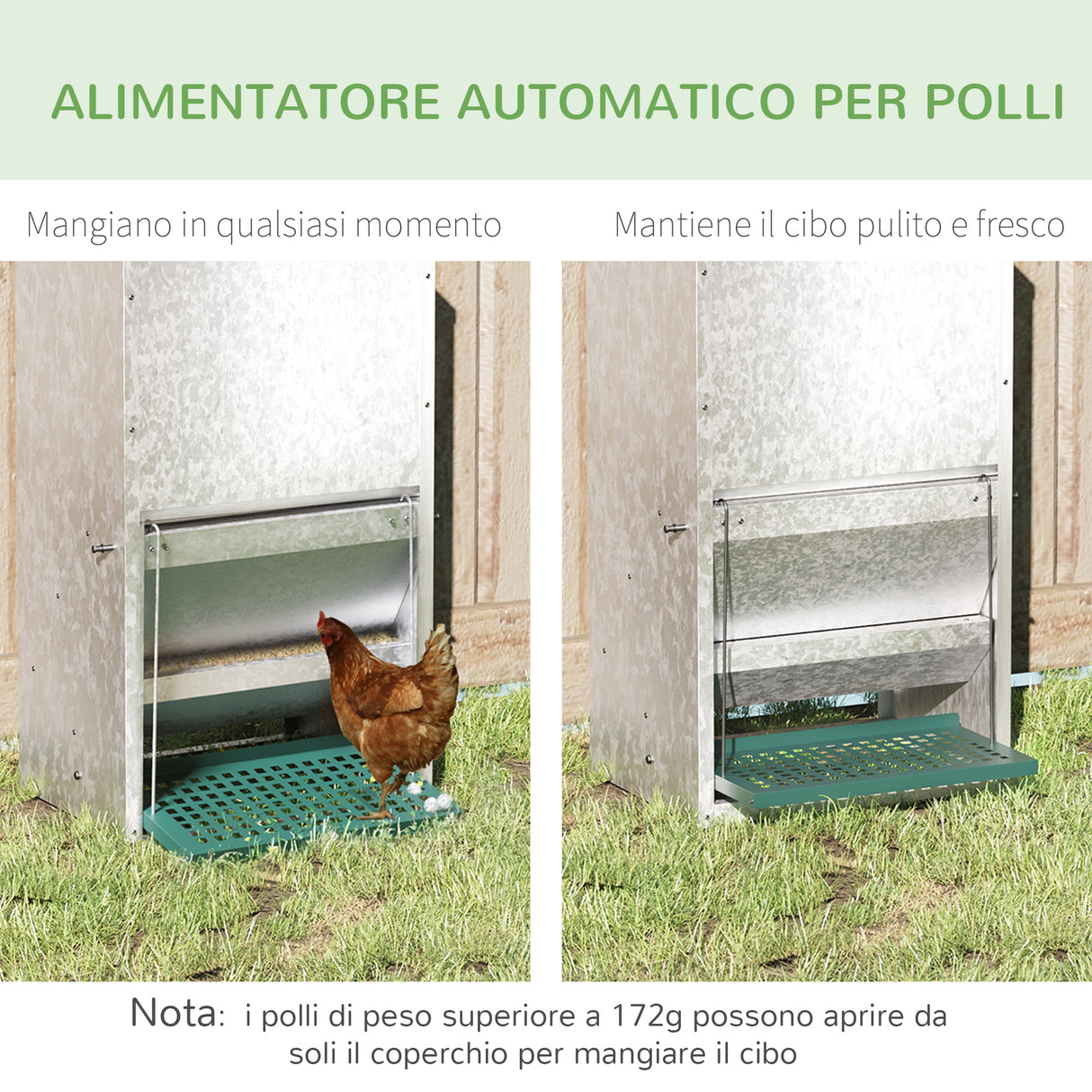 ALIMENTATORE AUTOMATICO PER POLLI

Mangiano in qualsiasi momento

Mantiene il cibo pulito e fresco

Nota: i polli di peso superiore a 172g possono aprire da soli il coperchio per mangiare il cibo