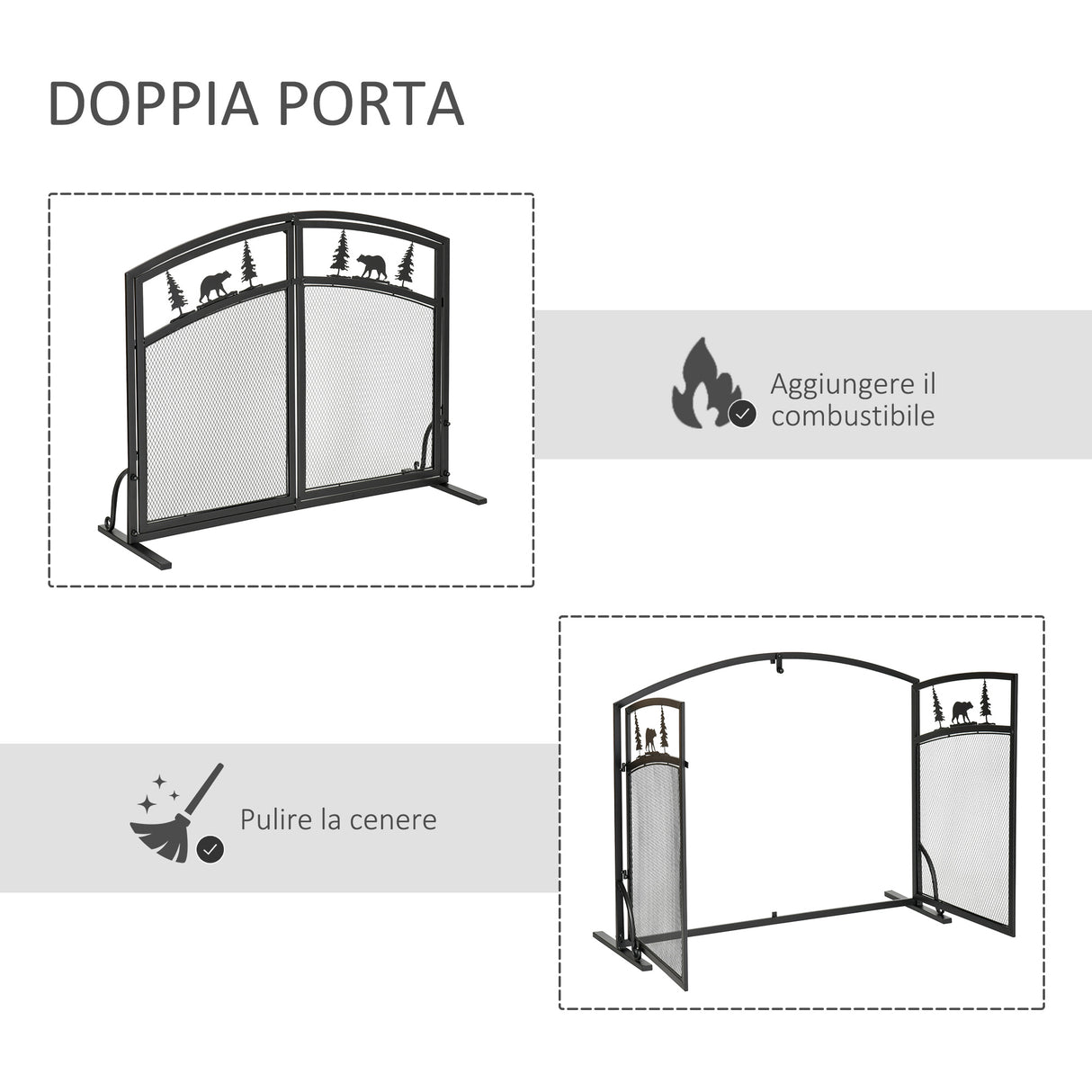 DOPPIA PORTA

Aggiungere il combustibile

Pulire la cenere