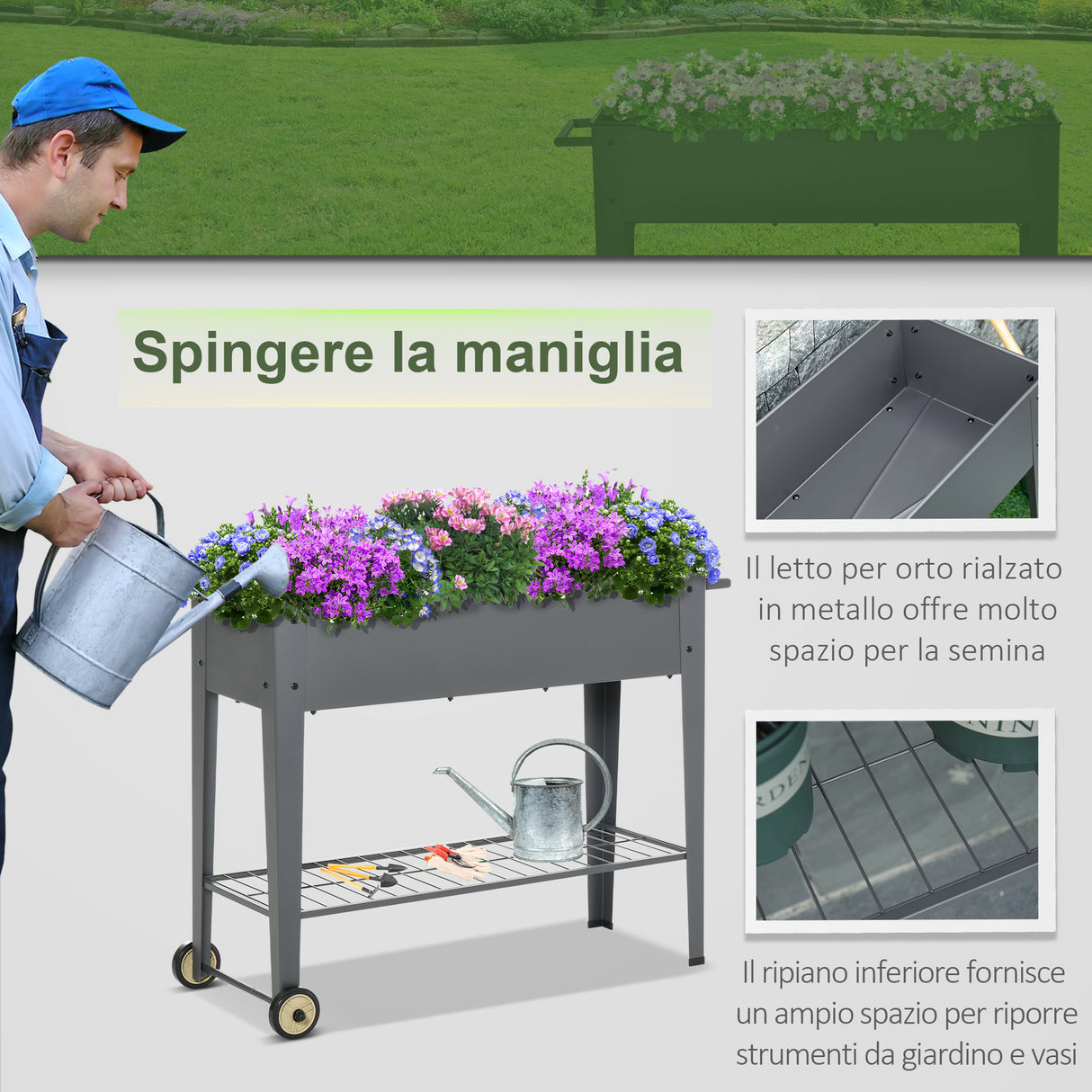 Spingere la maniglia

Il letto per orto rialzato in metallo offre molto spazio per la semina

Il ripiano inferiore fornisce un ampio spazio per riporre strumenti da giardino e vasi