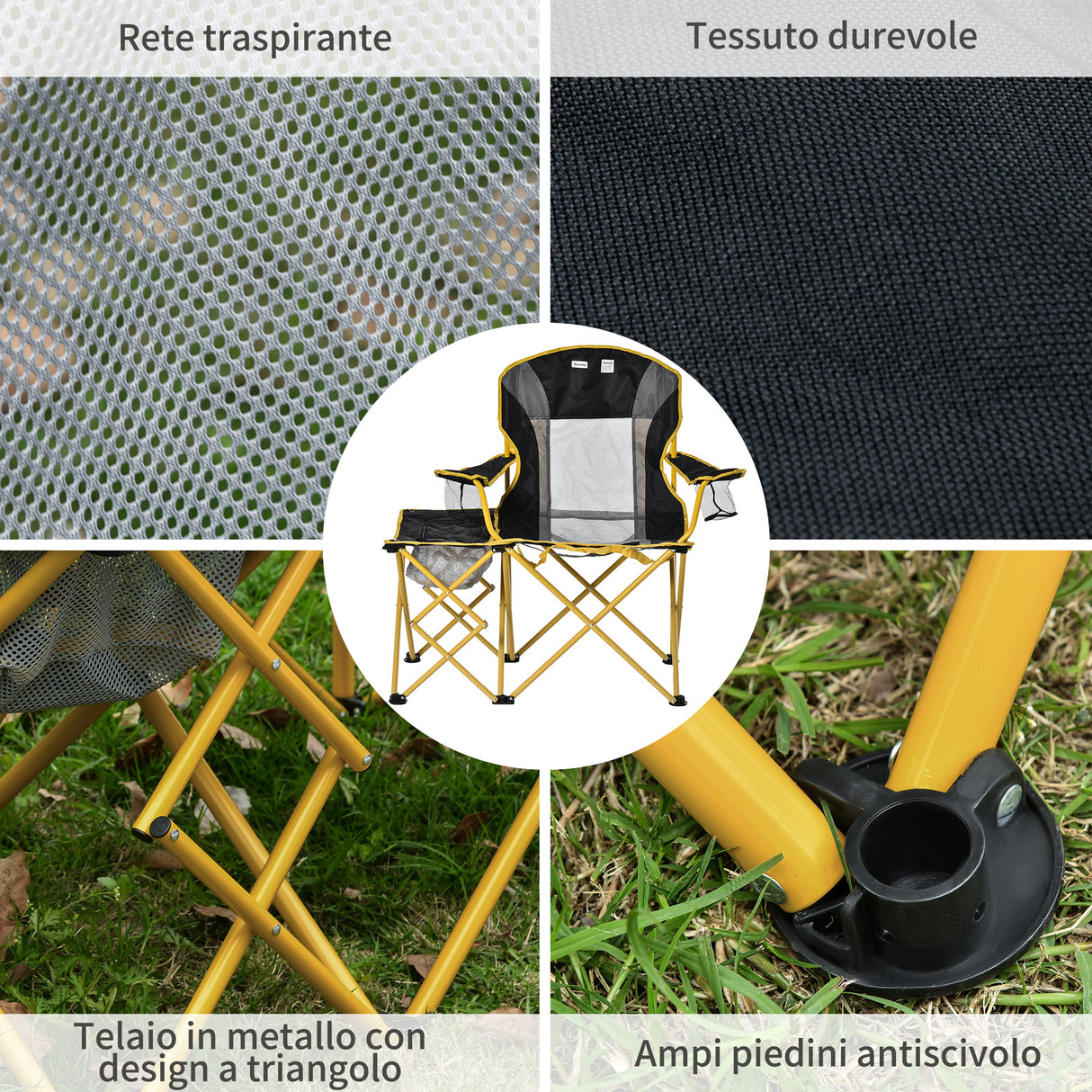 Rete traspirante

Tessuto durevole

Telaio in metallo con design a triangolo

Ampi piedini antiscivolo