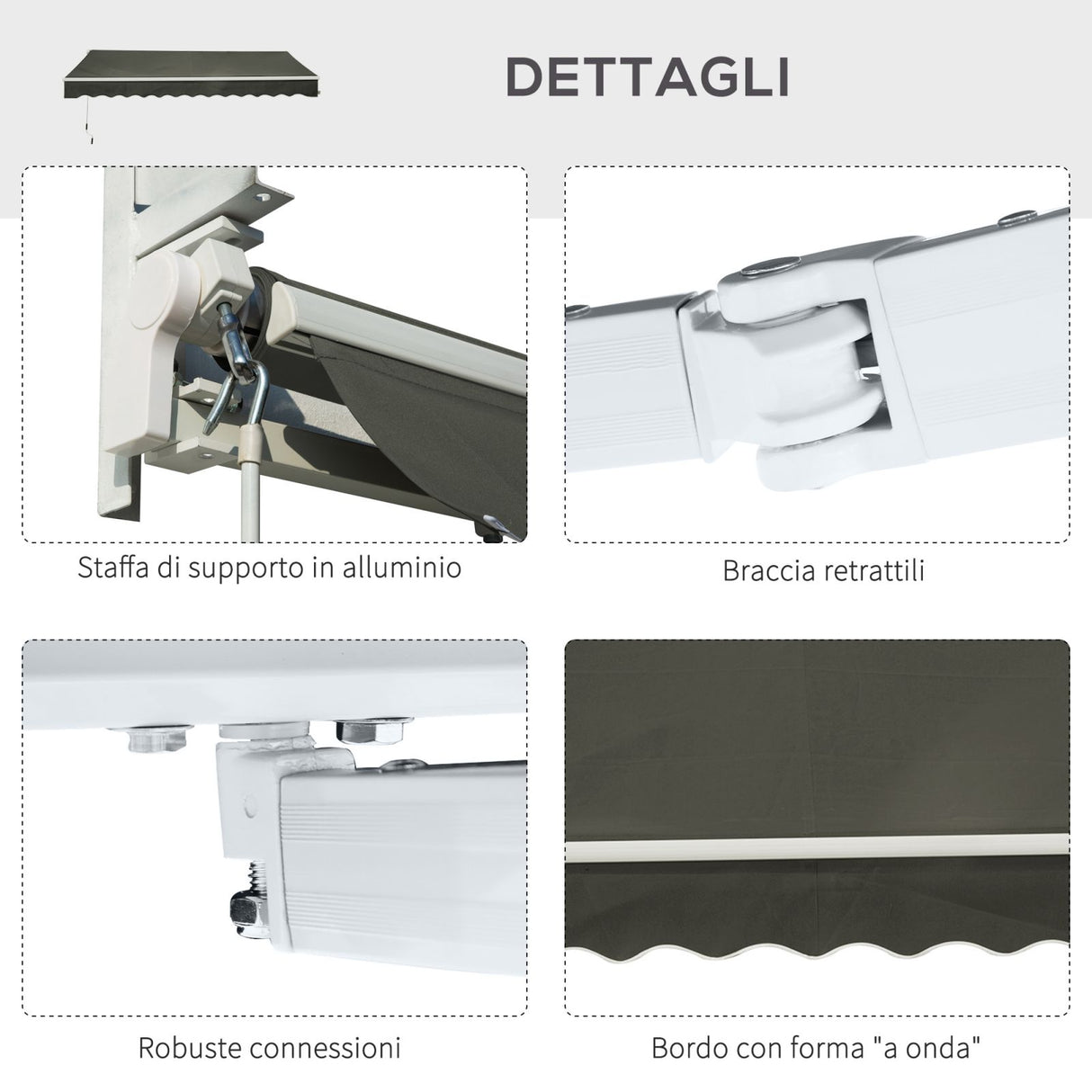 DETTAGLI

Staffa di supporto in alluminio

Braccia retrattili

Robuste connessioni

Bordo con forma "a onda"