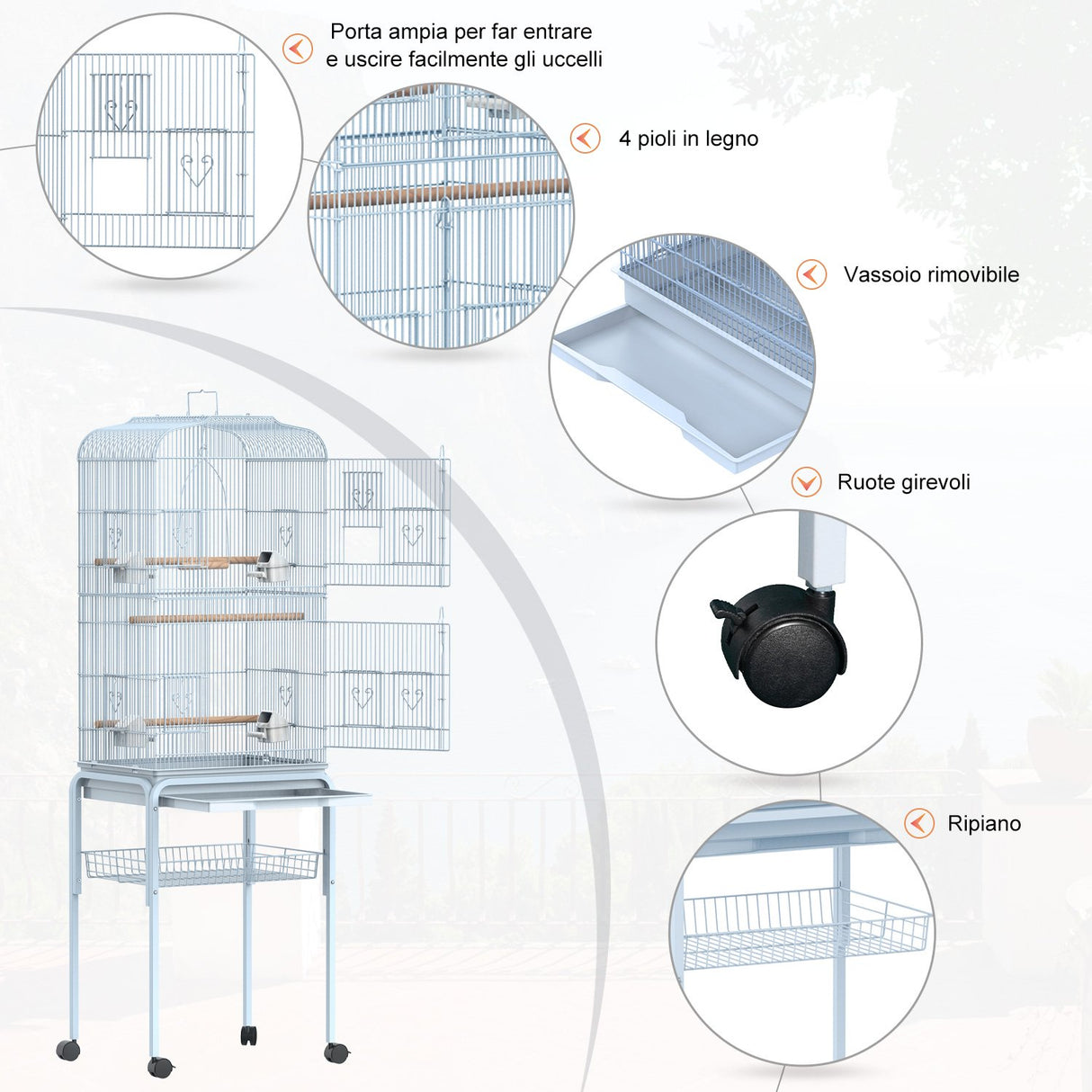 Porta ampia per far entrare e uscire facilmente gli uccelli

4 pioli in legno

Vassoio rimovibile

Ruote girevoli

Ripiano